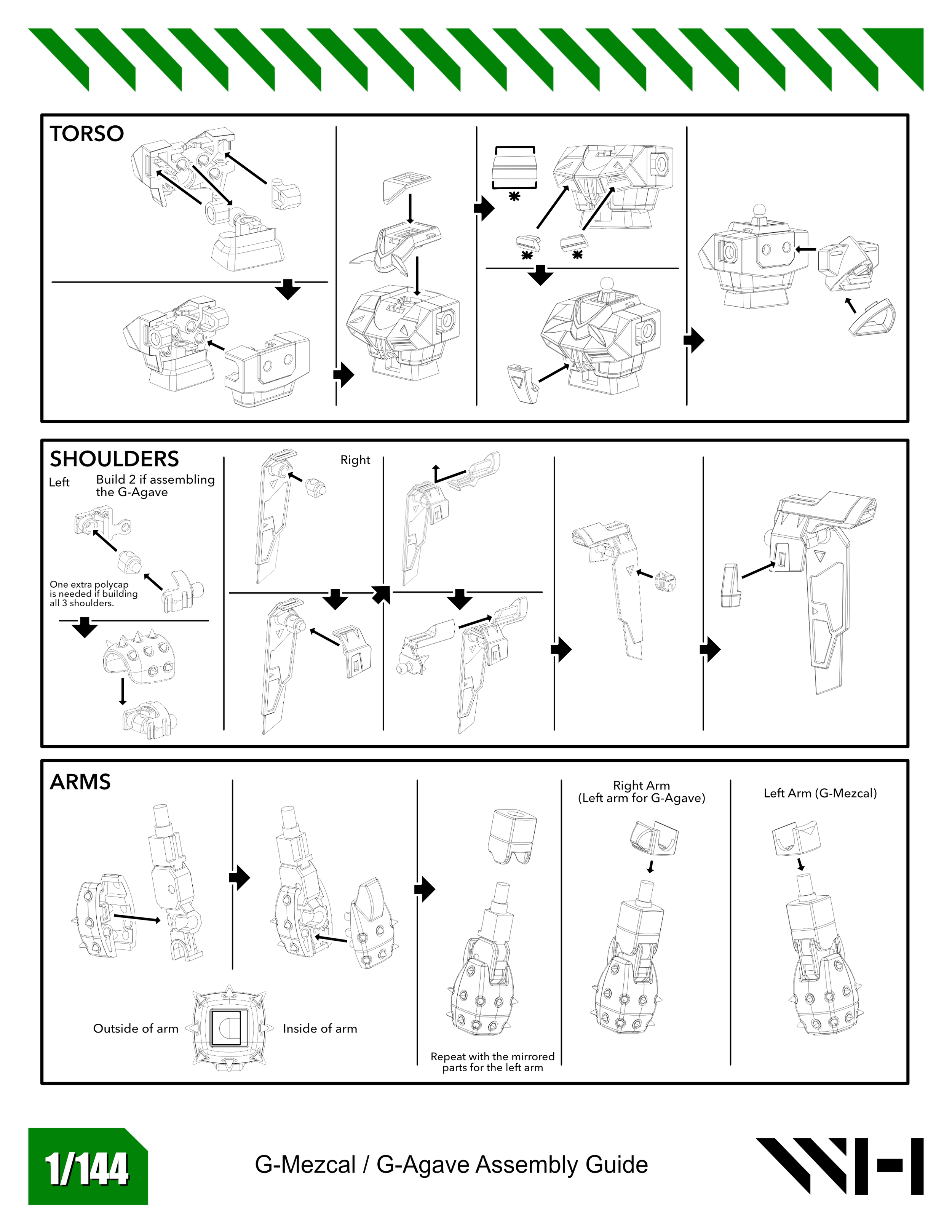 TORSO

SHOULDERS

Left

Build 2 if assembling the G-Agave

One extra polycap is needed if building all 3 shoulders.

Right

ARMS

Outside of arm

Inside of arm

Repeat with the mirrored parts for the left arm

Right Arm (Left arm for G-Agave)

Left Arm (G-Mezcal)

1/144

G-Mezcal / G-Agave Assembly Guide