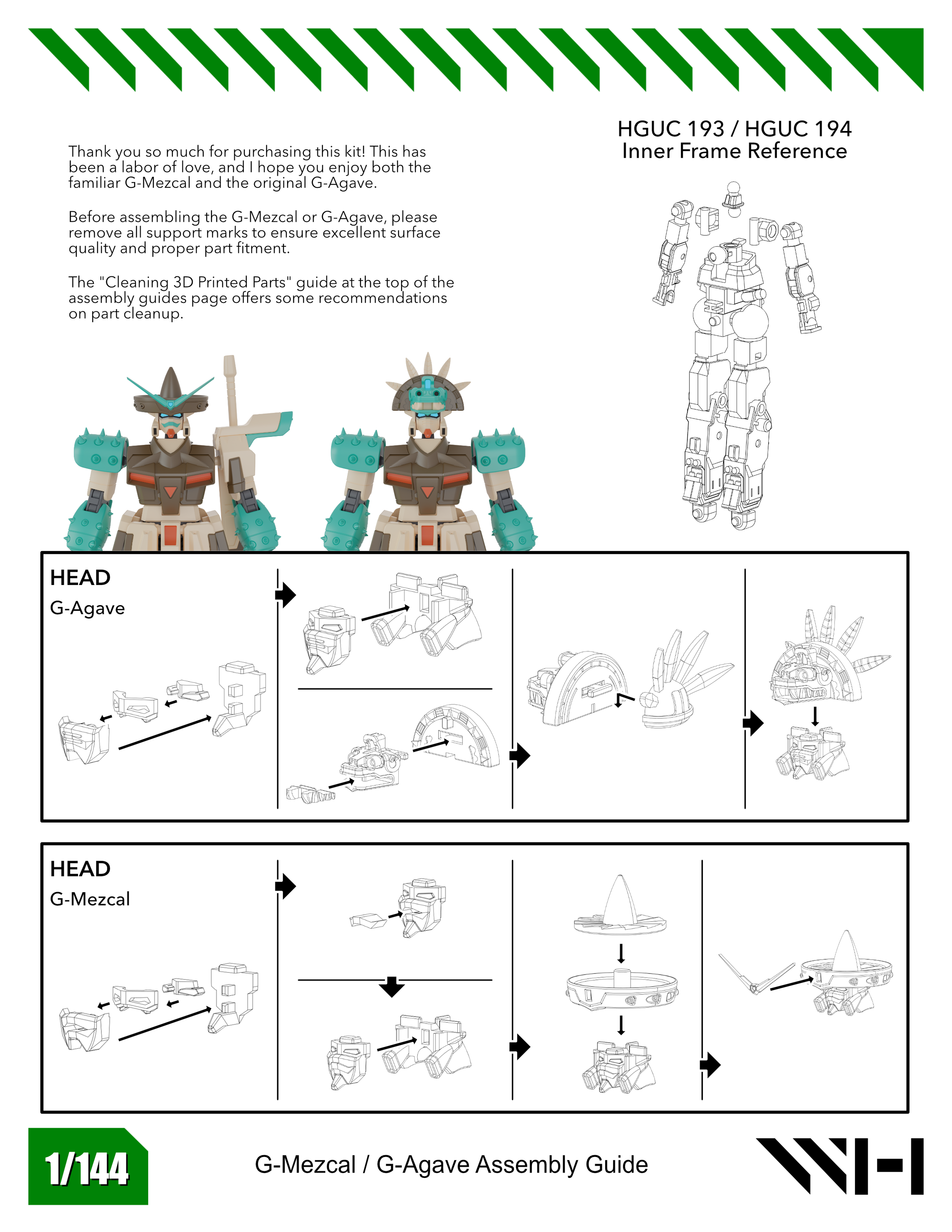 Thank you so much for purchasing this kit! This has been a labor of love, and I hope you enjoy both the familiar G-Mezcal and the original G-Agave.

Before assembling the G-Mezcal or G-Agave, please remove all support marks to ensure excellent surface quality and proper part fitment.

The "Cleaning 3D Printed Parts" guide at the top of the assembly guides page offers some recommendations on part cleanup.

HGUC 193 / HGUC 194
Inner Frame Reference

HEAD
G-Agave

HEAD
G-Mezcal

1/144

G-Mezcal / G-Agave Assembly Guide