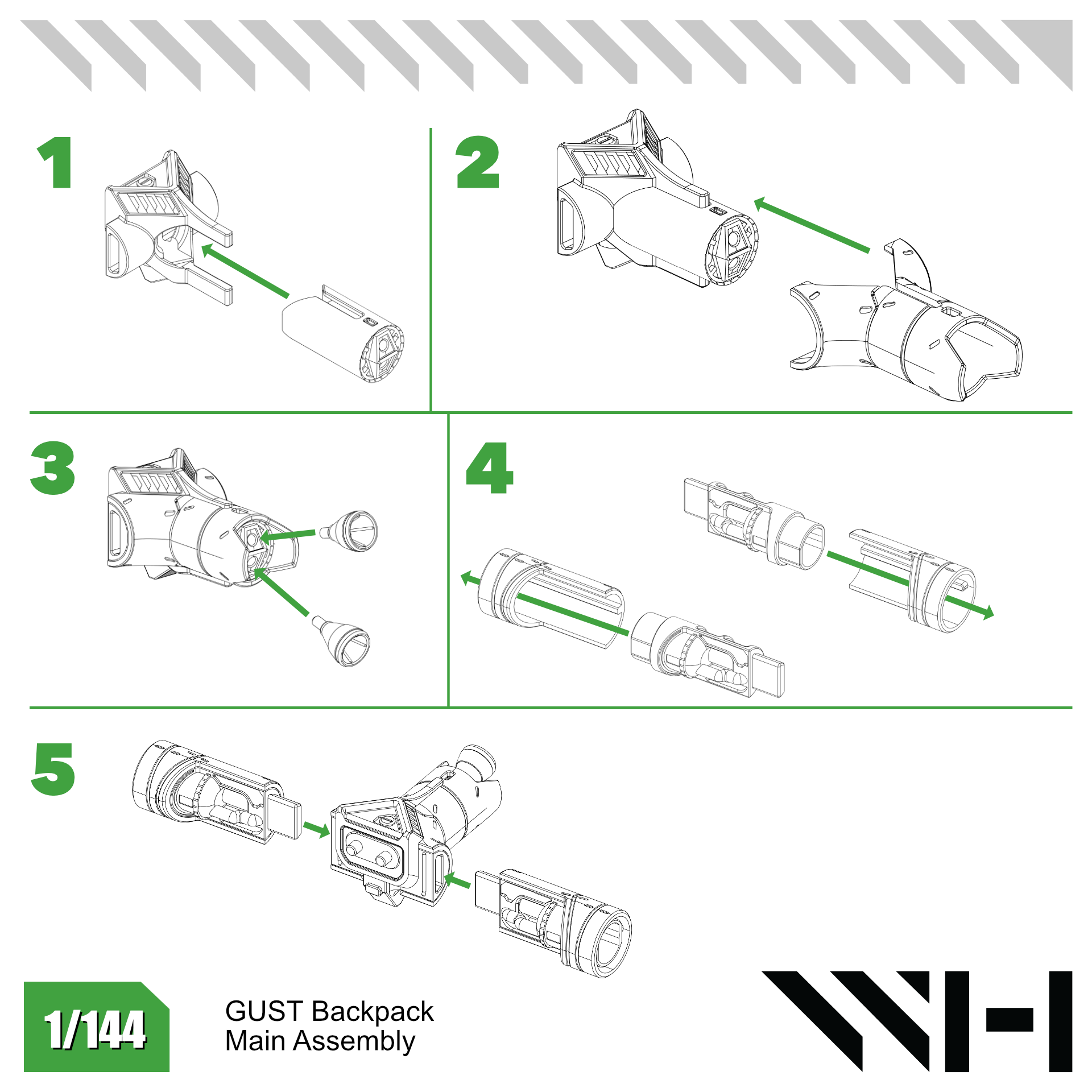 1

2

3

4

5

1/144

GUST Backpack
Main Assembly