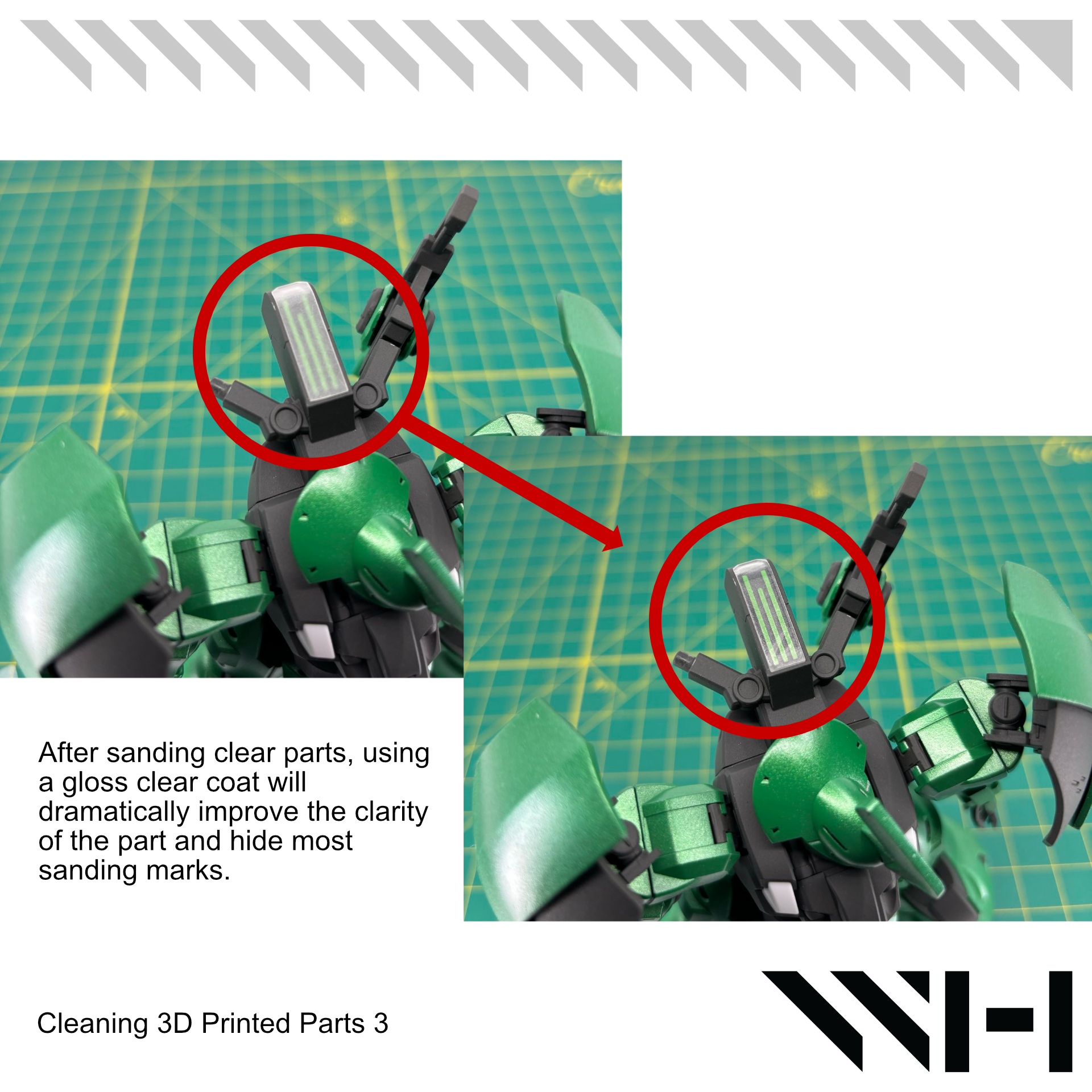 After sanding clear parts, using a gloss clear coat will dramatically improve the clarity of the part and hide most sanding marks.

Cleaning 3D Printed Parts 3