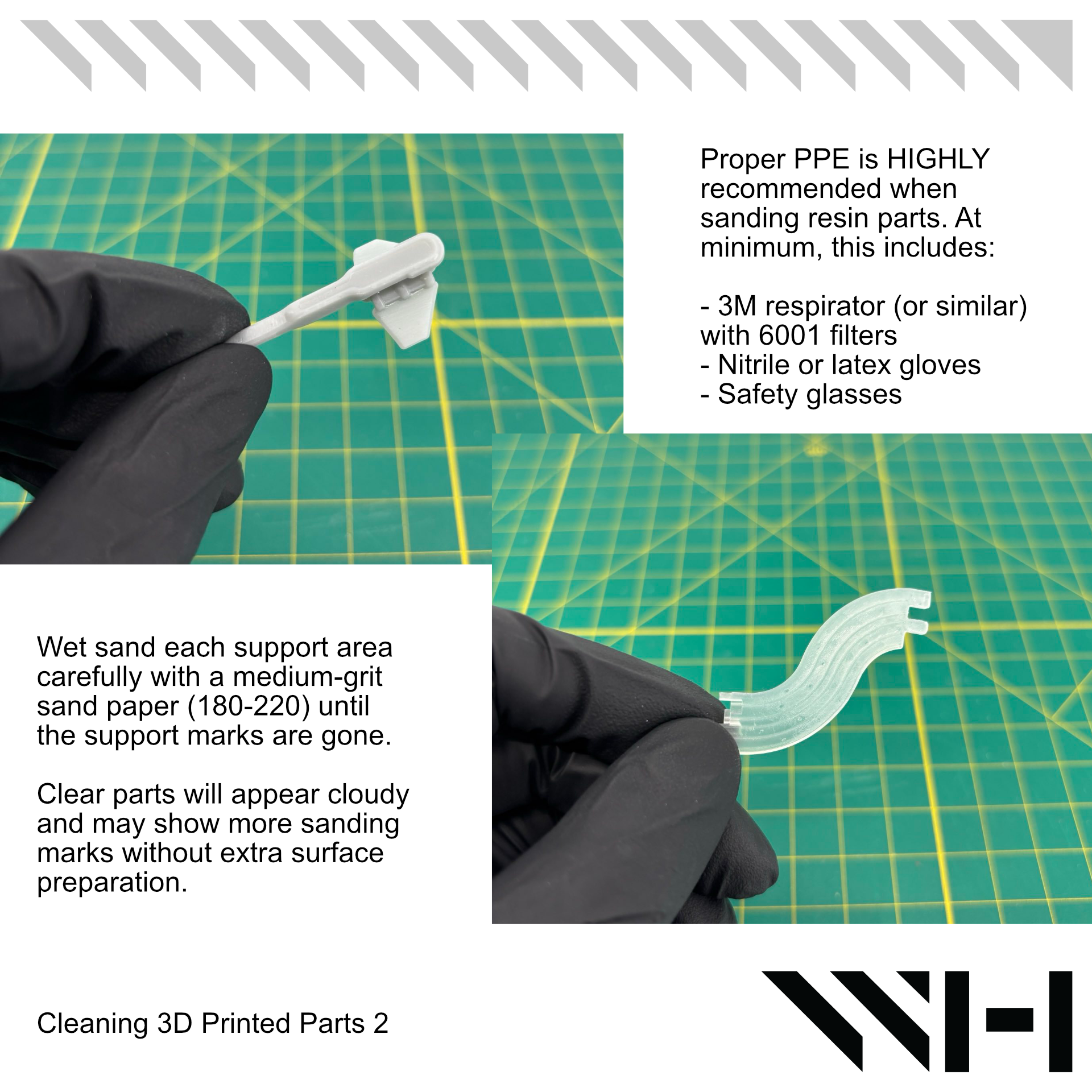 Proper PPE is HIGHLY recommended when sanding resin parts. At minimum, this includes:

- 3M respirator (or similar) with 6001 filters
- Nitrile or latex gloves
- Safety glasses

Wet sand each support area carefully with a medium-grit sand paper (180-220) until the support marks are gone.

Clear parts will appear cloudy and may show more sanding marks without extra surface preparation.

Cleaning 3D Printed Parts 2