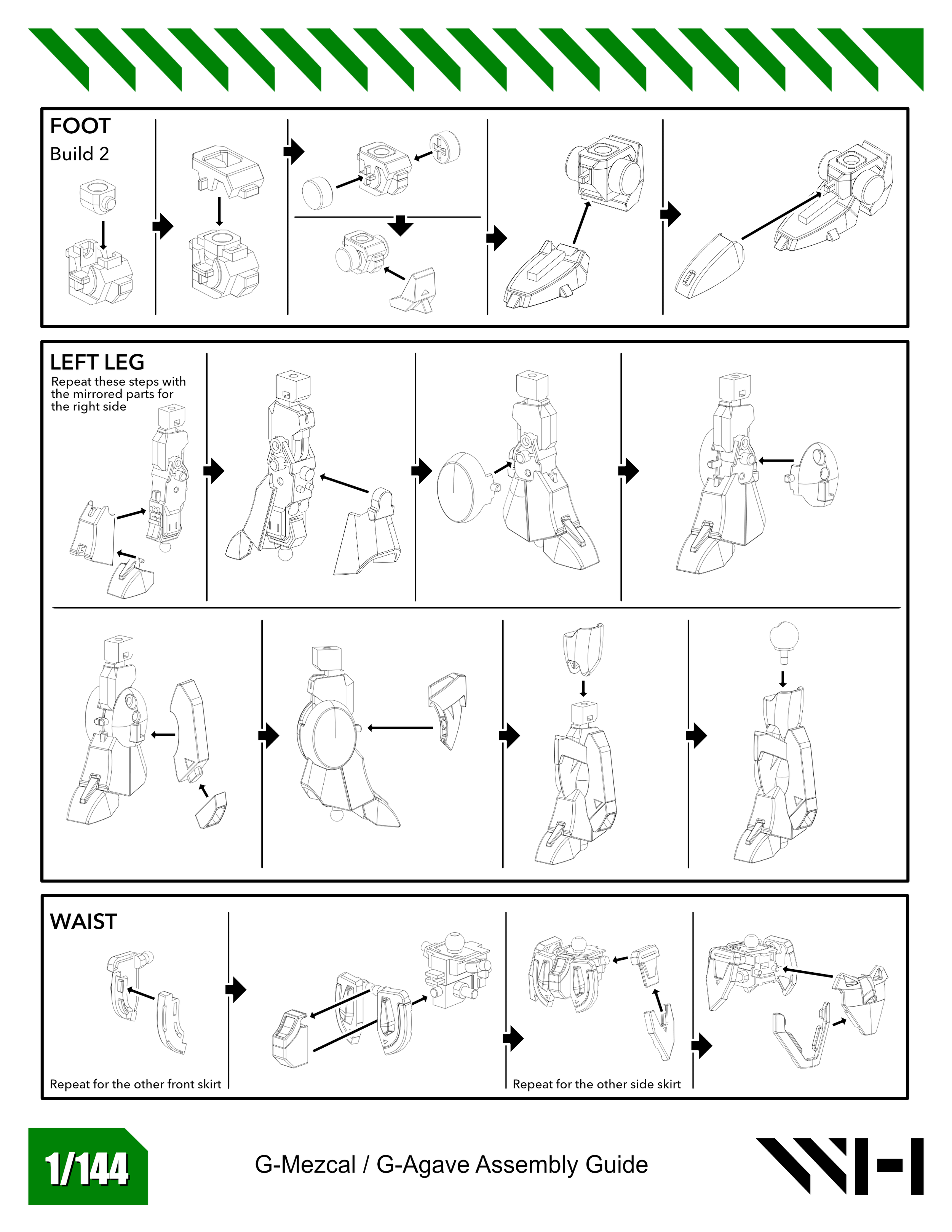 FOOT
Build 2

LEFT LEG
Repeat these steps with the mirrored parts for the right side

WAIST

Repeat for the other front skirt

Repeat for the other side skirt

1/144

G-Mezcal / G-Agave Assembly Guide