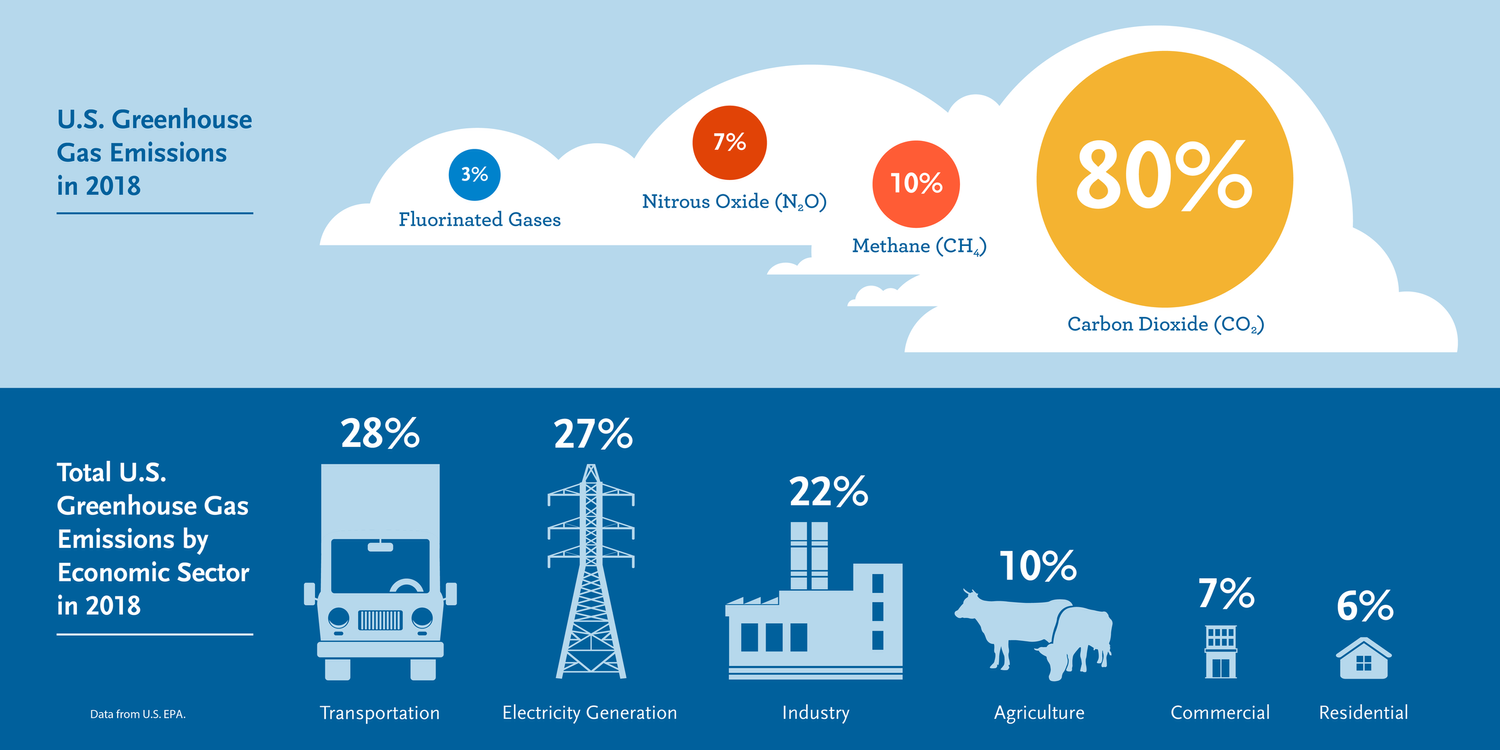 U.S. Greenhouse Gas Emissions in 2018

3%
Fluorinated Gases

7%
Nitrous Oxide ($N_2O$)

10%
Methane ($CH_4$)

80%
Carbon Dioxide ($CO_2$)

Total U.S. Greenhouse Gas Emissions by Economic Sector in 2018

28%
Transportation

27%
Electricity Generation

22%
Industry

10%
Agriculture

7%
Commercial

6%
Residential

Data from U.S. EPA.