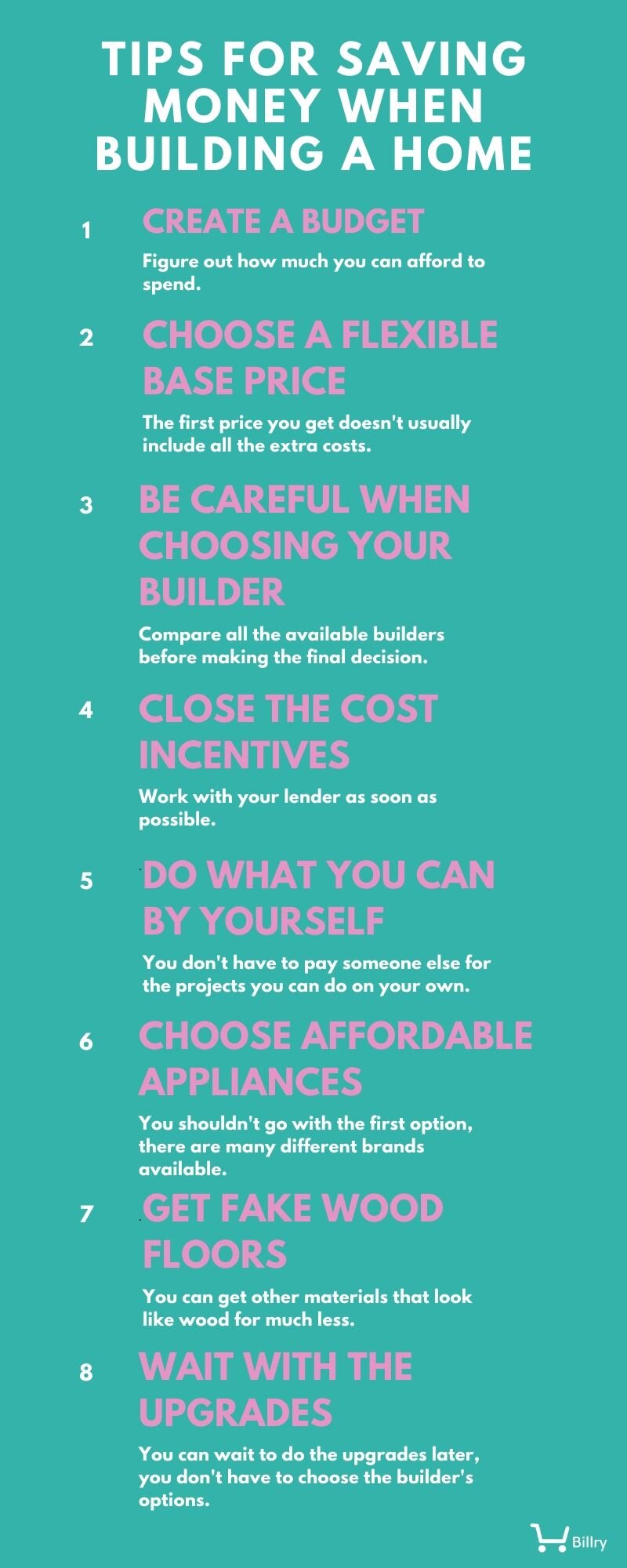 TIPS FOR SAVING MONEY WHEN BUILDING A HOME

1 CREATE A BUDGET

Figure out how much you can afford to spend.

2 CHOOSE A FLEXIBLE BASE PRICE

The first price you get doesn't usually include all the extra costs.

3 BE CAREFUL WHEN CHOOSING YOUR BUILDER

Compare all the available builders before making the final decision.

4 CLOSE THE COST INCENTIVES

Work with your lender as soon as possible.

5 DO WHAT YOU CAN BY YOURSELF

You don't have to pay someone else for the projects you can do on your own.

6 CHOOSE AFFORDABLE APPLIANCES

You shouldn't go with the first option, there are many different brands available.

7 GET FAKE WOOD FLOORS

You can get other materials that look like wood for much less.

8 WAIT WITH THE UPGRADES

You can wait to do the upgrades later, you don't have to choose the builder's options.

Billry