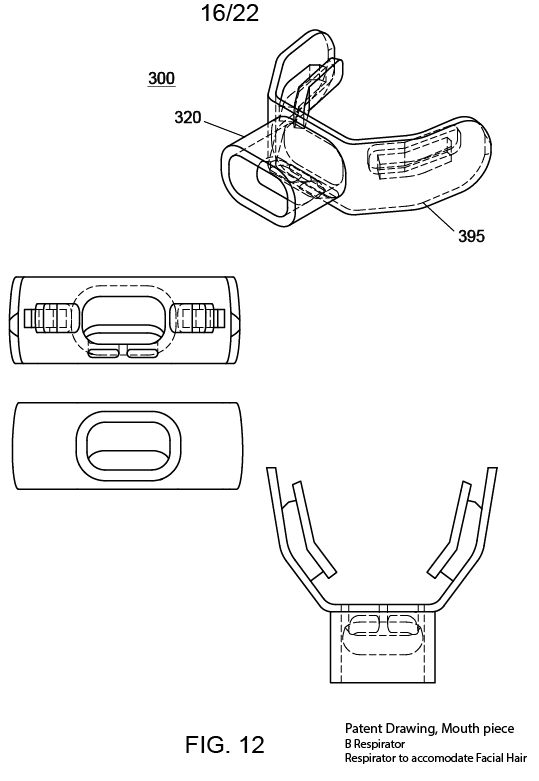 16/22

300

320

395

FIG. 12

Patent Drawing, Mouth piece
B Respirator
Respirator to accomodate Facial Hair