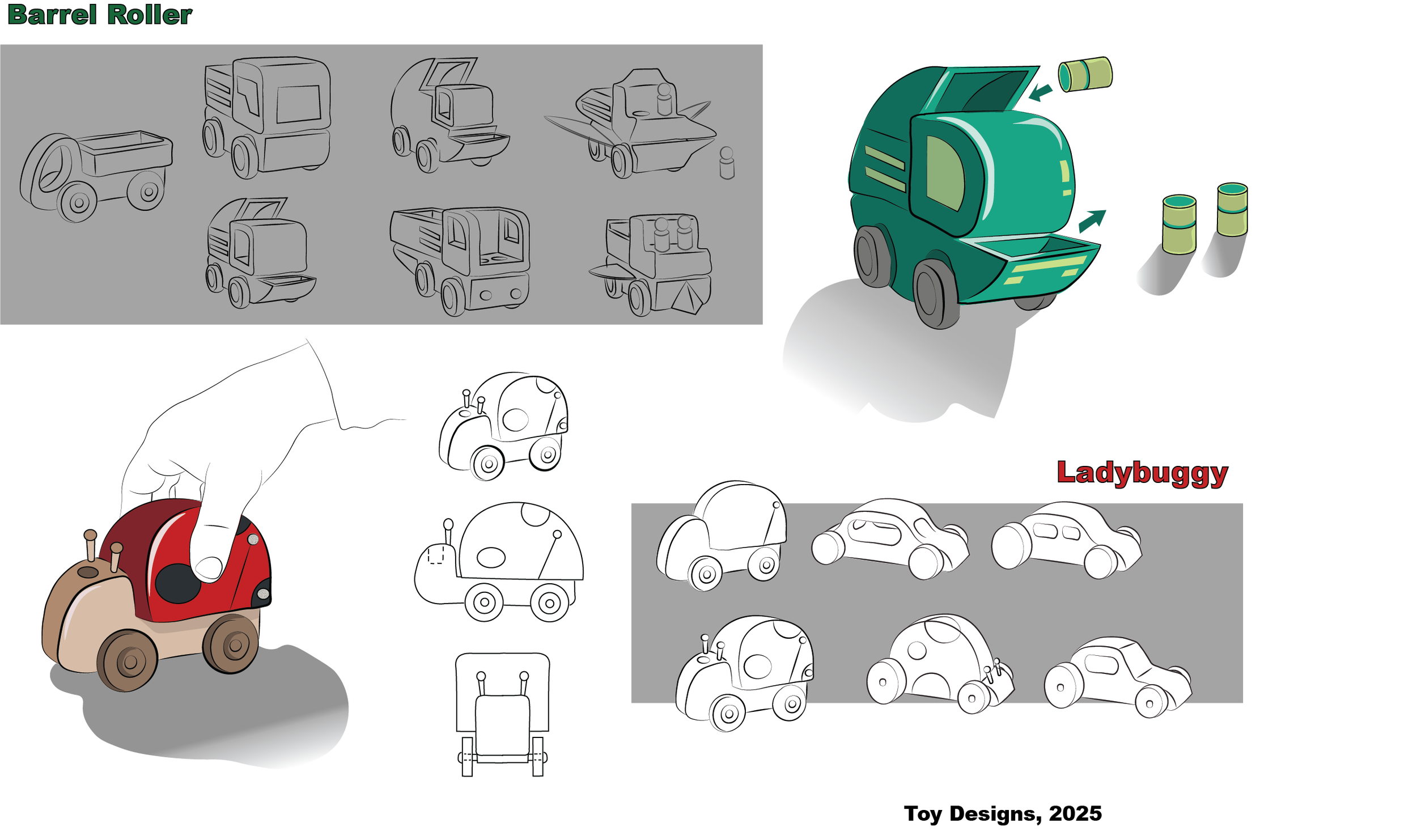 Barrel Roller

Ladybuggy

Toy Designs, 2025