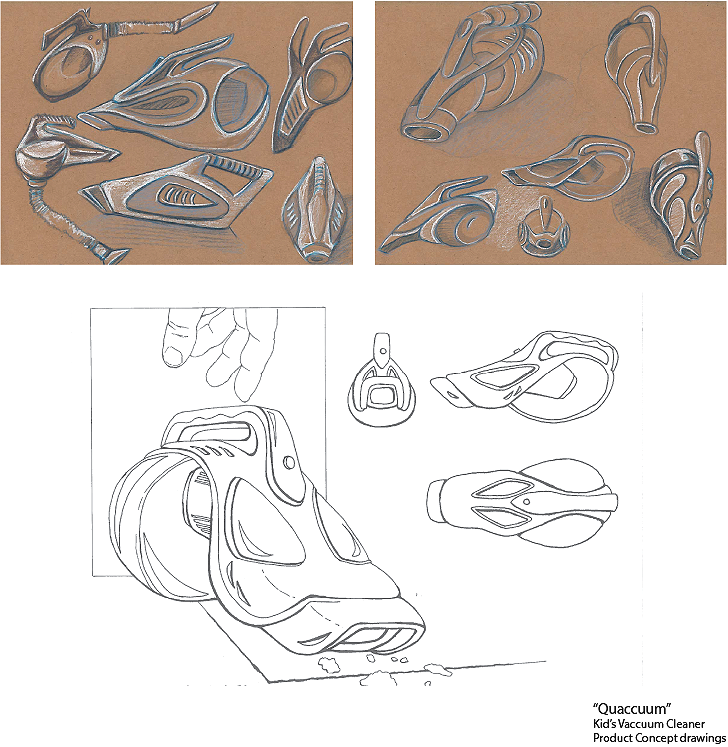 "Quaccuum"
Kid's Vaccuum Cleaner
Product Concept drawings