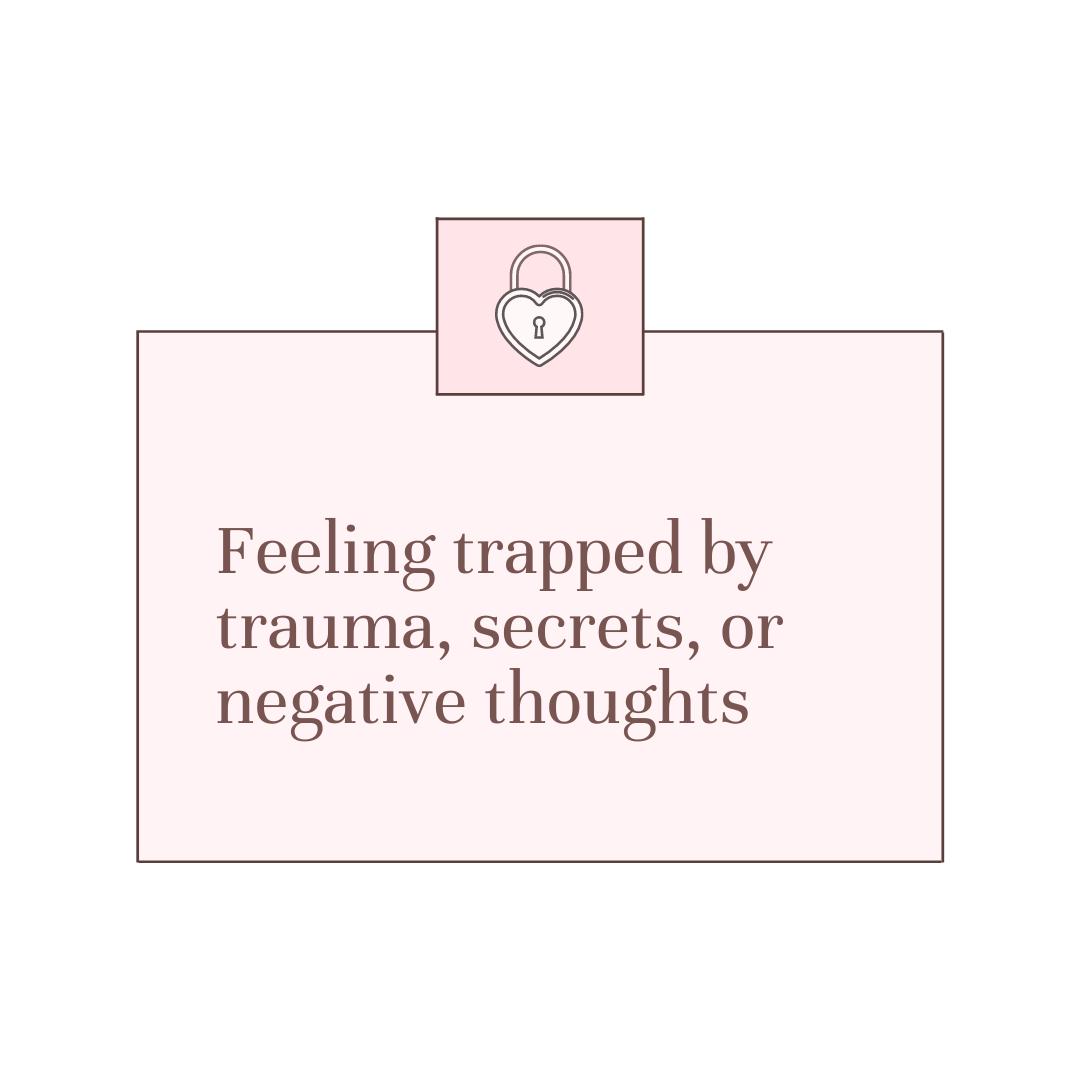 Feeling trapped by trauma, secrets, or negative thoughts