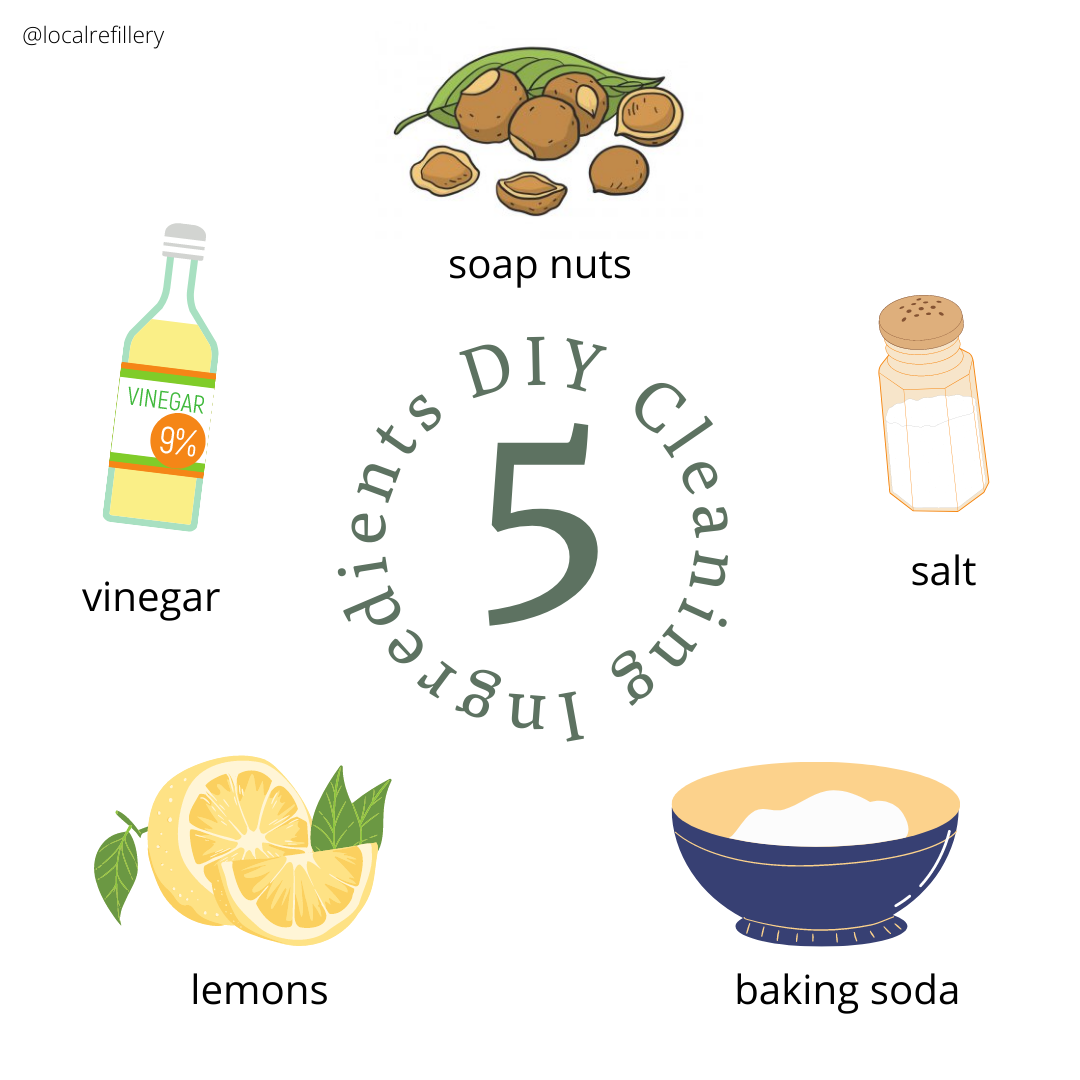 @localrefillery

soap nuts

VINEGAR
9%

vinegar

5
DIY Cleaning Ingredients

salt

lemons

baking soda