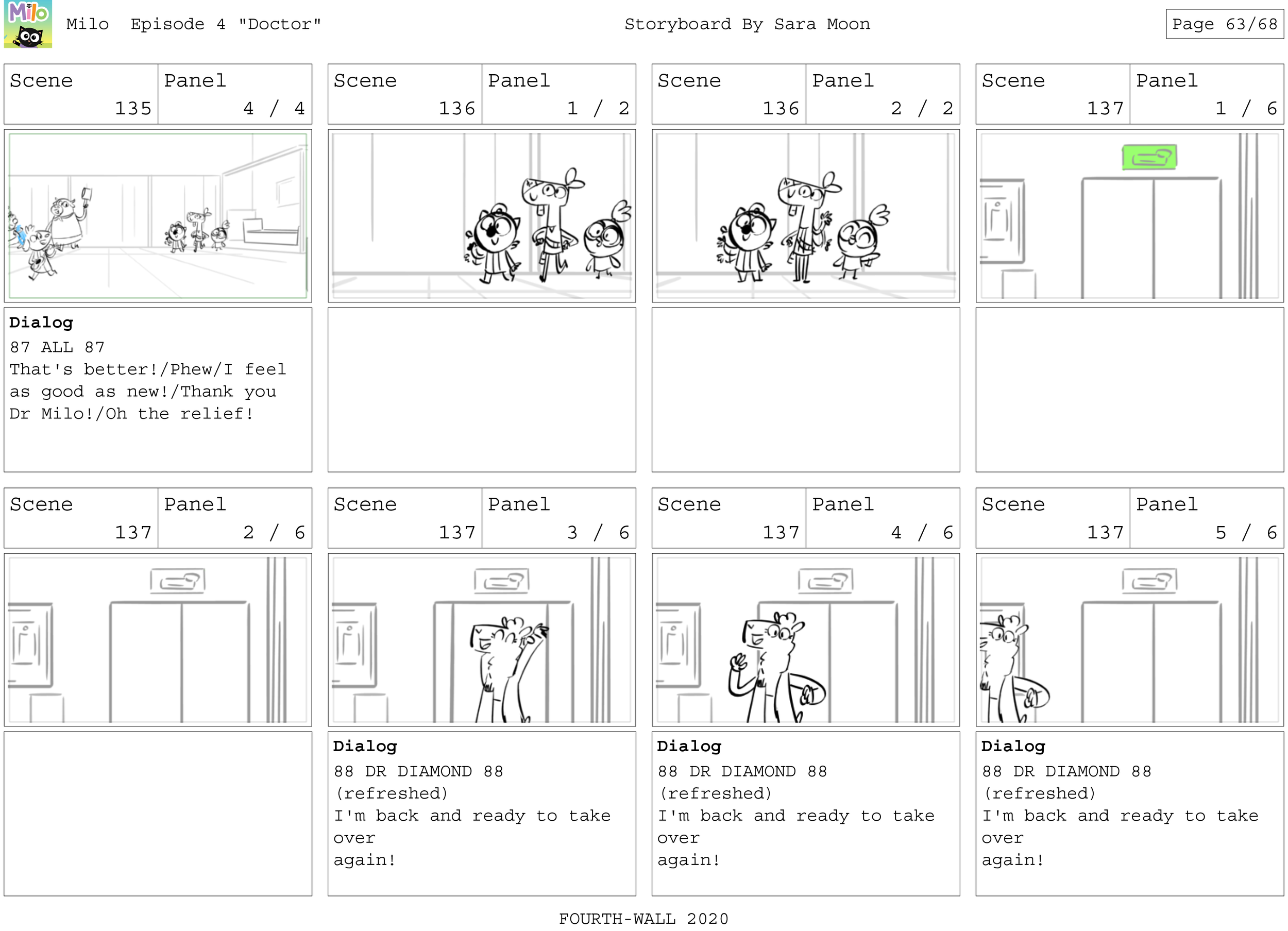 Milo

Milo Episode 4 "Doctor"

Storyboard By Sara Moon

Page 63/68

Scene 135 Panel 4 / 4

Dialog
87 ALL 87
That's better!/Phew/I feel as good as new!/Thank you Dr Milo!/Oh the relief!

Scene 136 Panel 1 / 2

Scene 136 Panel 2 / 2

Scene 137 Panel 1 / 6

Scene 137 Panel 2 / 6

Scene 137 Panel 3 / 6

Dialog
88 DR DIAMOND 88
(refreshed)
I'm back and ready to take over
again!

Scene 137 Panel 4 / 6

Dialog
88 DR DIAMOND 88
(refreshed)
I'm back and ready to take over
again!

Scene 137 Panel 5 / 6

Dialog
88 DR DIAMOND 88
(refreshed)
I'm back and ready to take over
again!

FOURTH-WALL 2020