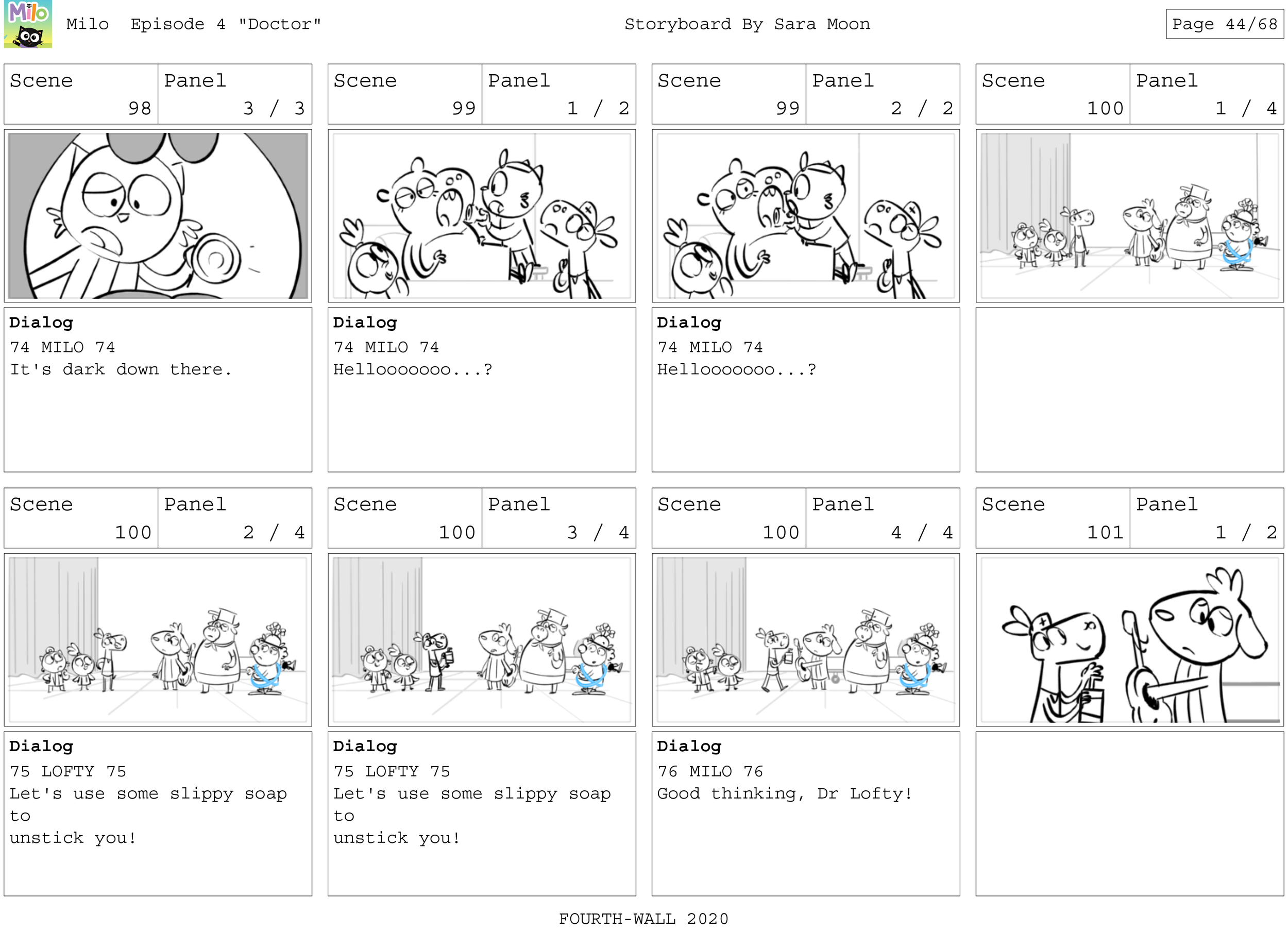 Milo

Milo Episode 4 "Doctor"

Storyboard By Sara Moon

Page 44/68

Scene 98 Panel 3 / 3

Dialog
74 MILO 74
It's dark down there.

Scene 99 Panel 1 / 2

Dialog
74 MILO 74
Hellooooooo...?

Scene 99 Panel 2 / 2

Dialog
74 MILO 74
Hellooooooo...?

Scene 100 Panel 1 / 4

Scene 100 Panel 2 / 4

Dialog
75 LOFTY 75
Let's use some slippy soap to
unstick you!

Scene 100 Panel 3 / 4

Dialog
75 LOFTY 75
Let's use some slippy soap to
unstick you!

Scene 100 Panel 4 / 4

Dialog
76 MILO 76
Good thinking, Dr Lofty!

Scene 101 Panel 1 / 2

FOURTH-WALL 2020