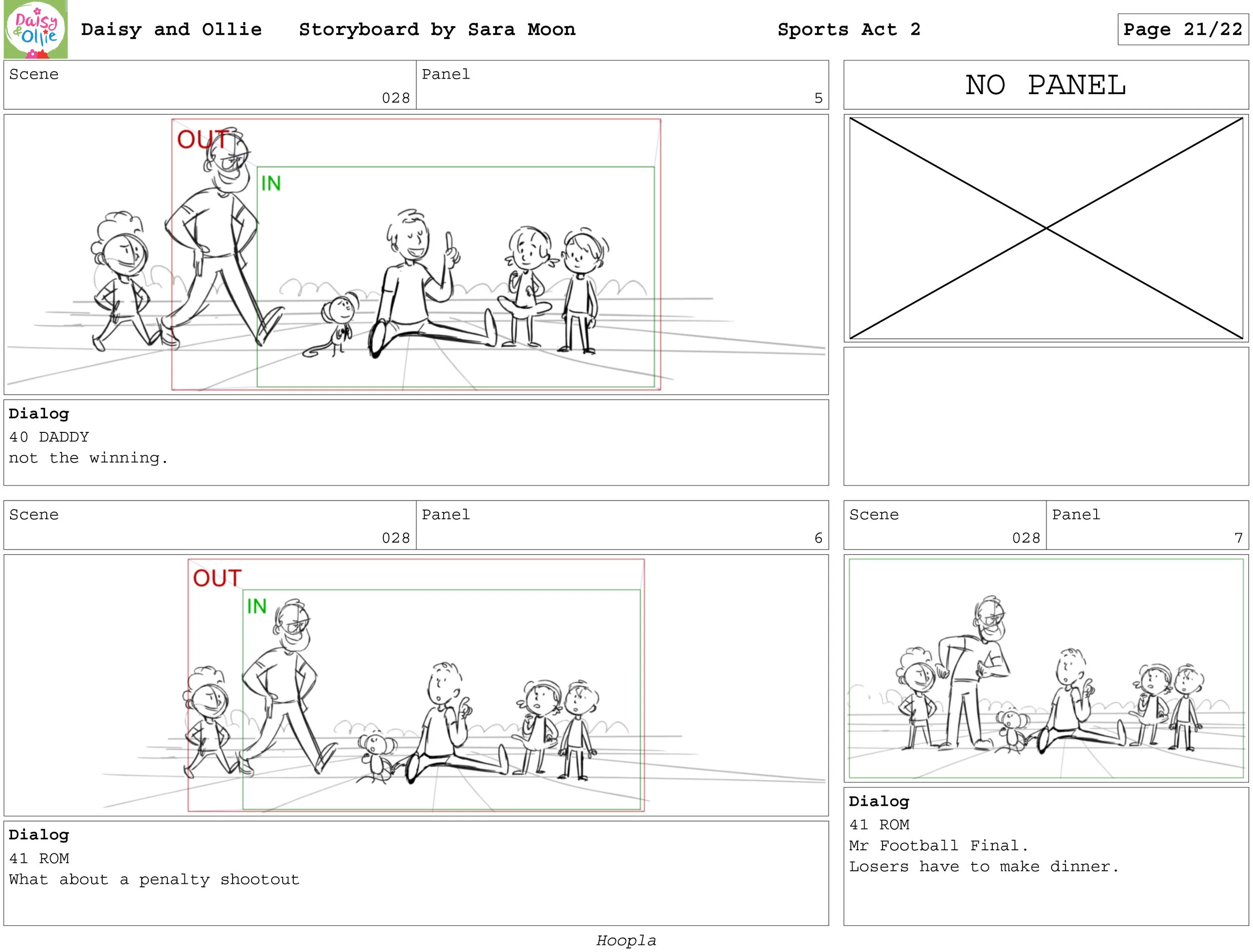 Daisy & Ollie

Daisy and Ollie Storyboard by Sara Moon Sports Act 2 Page 21/22

Scene 028 Panel 5

OUT
IN

Dialog
40 DADDY
not the winning.

NO PANEL

Scene 028 Panel 6

OUT
IN

Dialog
41 ROM
What about a penalty shootout

Scene 028 Panel 7

Dialog
41 ROM
Mr Football Final.
Losers have to make dinner.

Hoopla