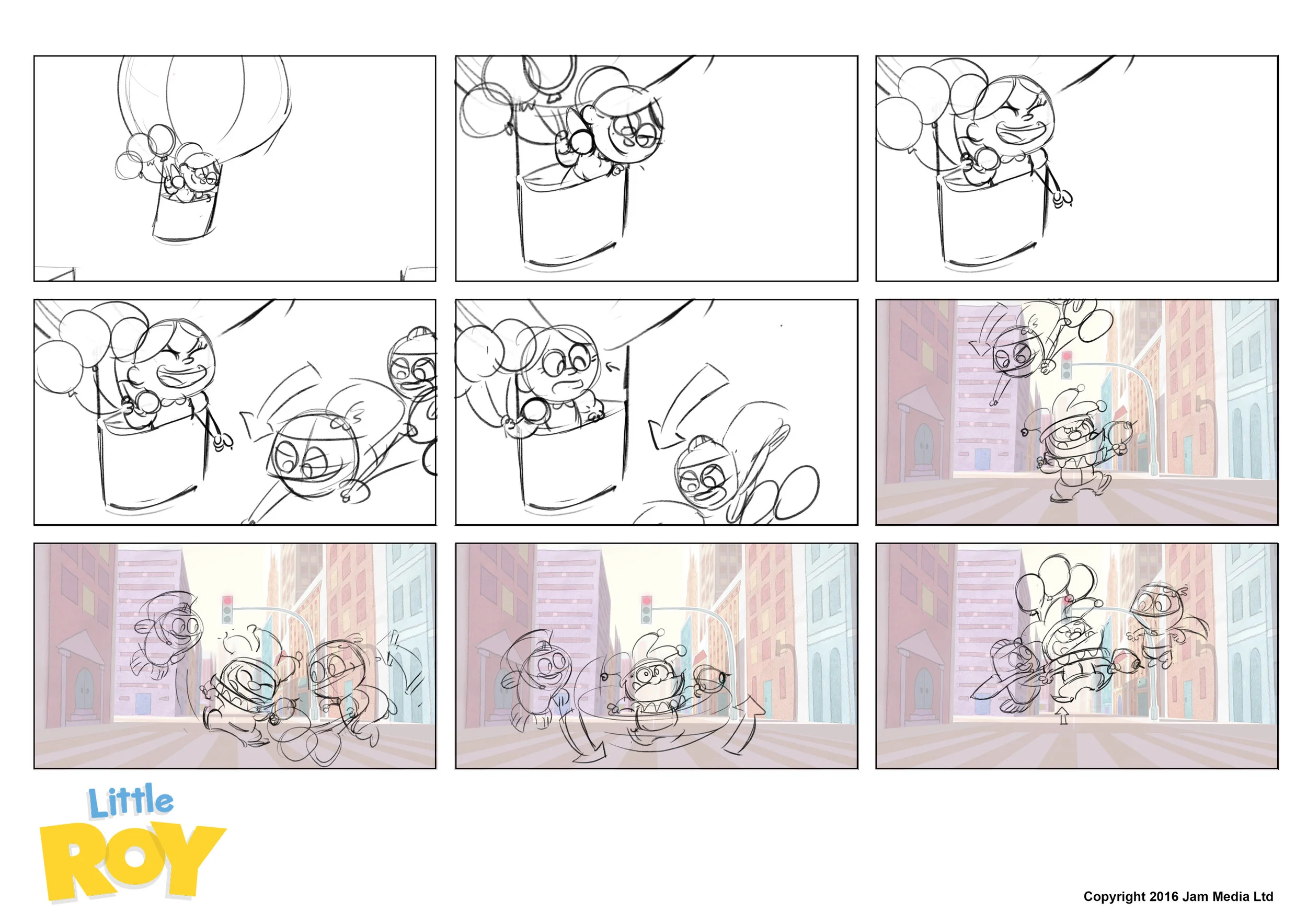 Little
ROY

Copyright 2016 Jam Media Ltd