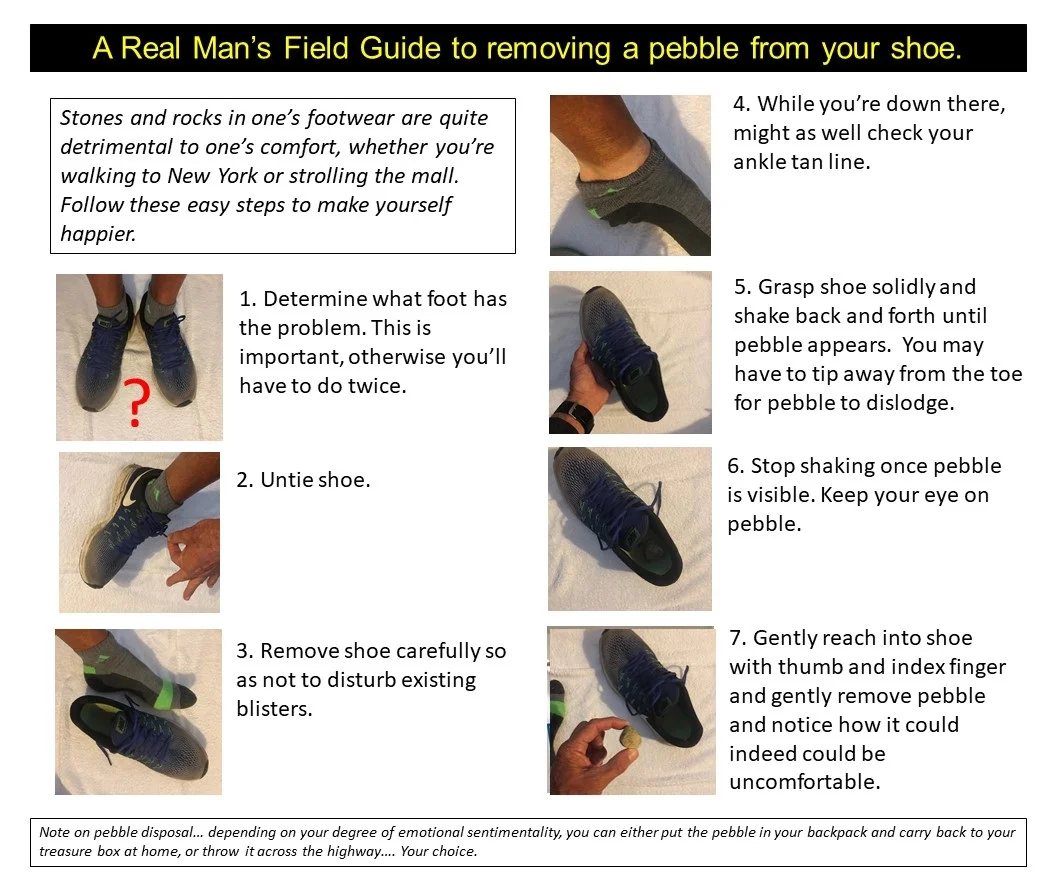 A Real Man's Field Guide to removing a pebble from your shoe.

Stones and rocks in one's footwear are quite detrimental to one's comfort, whether you're walking to New York or strolling the mall. Follow these easy steps to make yourself happier.

?

1. Determine what foot has the problem. This is important, otherwise you'll have to do twice.

2. Untie shoe.

3. Remove shoe carefully so as not to disturb existing blisters.

4. While you're down there, might as well check your ankle tan line.

5. Grasp shoe solidly and shake back and forth until pebble appears. You may have to tip away from the toe for pebble to dislodge.

6. Stop shaking once pebble is visible. Keep your eye on pebble.

7. Gently reach into shoe with thumb and index finger and gently remove pebble and notice how it could indeed could be uncomfortable.

Note on pebble disposal… depending on your degree of emotional sentimentality, you can either put the pebble in your backpack and carry back to your treasure box at home, or throw it across the highway…. Your choice.