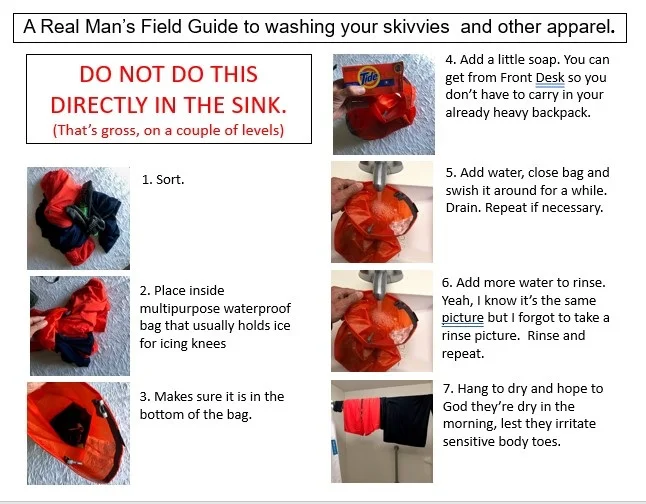 A Real Man's Field Guide to washing your skivvies and other apparel.

DO NOT DO THIS DIRECTLY IN THE SINK.
(That's gross, on a couple of levels)

1. Sort.

2. Place inside multipurpose waterproof bag that usually holds ice for icing knees

3. Makes sure it is in the bottom of the bag.

Tide

4. Add a little soap. You can get from Front Desk so you don't have to carry in your already heavy backpack.

5. Add water, close bag and swish it around for a while. Drain. Repeat if necessary.

6. Add more water to rinse. Yeah, I know it's the same picture but I forgot to take a rinse picture. Rinse and repeat.

7. Hang to dry and hope to God they're dry in the morning, lest they irritate sensitive body toes.