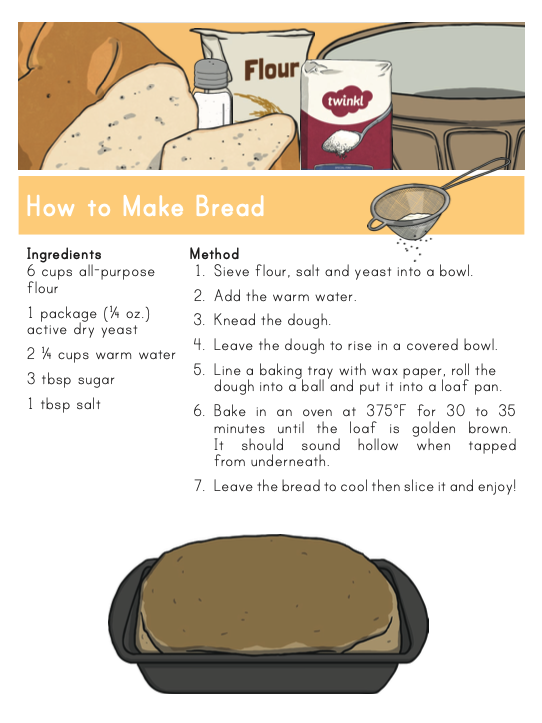 Flour

twinkl

How to Make Bread

Ingredients
6 cups all-purpose flour

1 package (¼ oz.) active dry yeast

2 ¼ cups warm water

3 tbsp sugar

1 tbsp salt

Method
1. Sieve flour, salt and yeast into a bowl.

2. Add the warm water.

3. Knead the dough.

4. Leave the dough to rise in a covered bowl.

5. Line a baking tray with wax paper, roll the dough into a ball and put it into a loaf pan.

6. Bake in an oven at 375°F for 30 to 35 minutes until the loaf is golden brown. It should sound hollow when tapped from underneath.

7. Leave the bread to cool then slice it and enjoy!