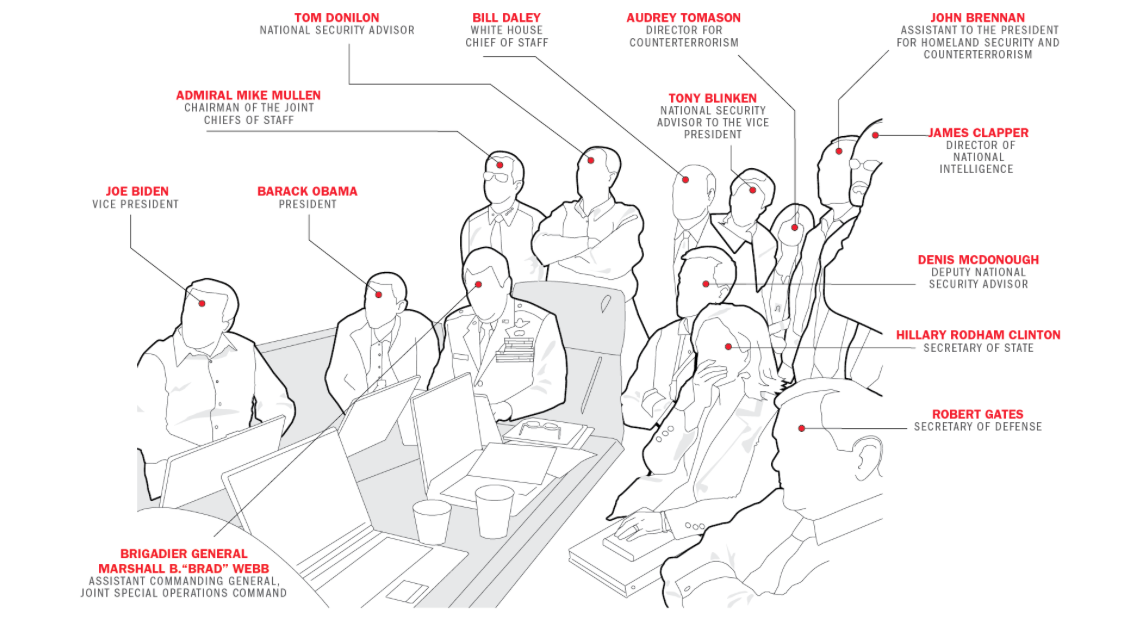 TOM DONILON
NATIONAL SECURITY ADVISOR

BILL DALEY
WHITE HOUSE CHIEF OF STAFF

AUDREY TOMASON
DIRECTOR FOR COUNTERTERRORISM

JOHN BRENNAN
ASSISTANT TO THE PRESIDENT FOR HOMELAND SECURITY AND COUNTERTERRORISM

ADMIRAL MIKE MULLEN
CHAIRMAN OF THE JOINT CHIEFS OF STAFF

TONY BLINKEN
NATIONAL SECURITY ADVISOR TO THE VICE PRESIDENT

JAMES CLAPPER
DIRECTOR OF NATIONAL INTELLIGENCE

JOE BIDEN
VICE PRESIDENT

BARACK OBAMA
PRESIDENT

DENIS MCDONOUGH
DEPUTY NATIONAL SECURITY ADVISOR

HILLARY RODHAM CLINTON
SECRETARY OF STATE

ROBERT GATES
SECRETARY OF DEFENSE

BRIGADIER GENERAL MARSHALL B."BRAD" WEBB
ASSISTANT COMMANDING GENERAL, JOINT SPECIAL OPERATIONS COMMAND