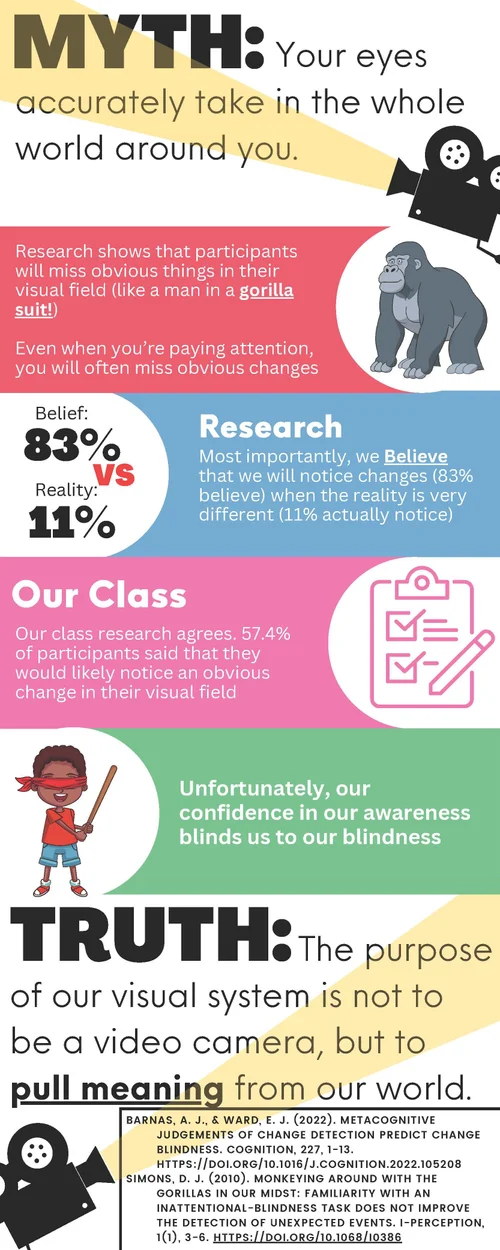 MYTH: Your eyes accurately take in the whole world around you.

Research shows that participants will miss obvious things in their visual field (like a man in a gorilla suit!)

Even when you're paying attention, you will often miss obvious changes

Belief:
83%
VS
Reality:
11%

Research
Most importantly, we Believe that we will notice changes (83% believe) when the reality is very different (11% actually notice)

Our Class
Our class research agrees. 57.4% of participants said that they would likely notice an obvious change in their visual field

Unfortunately, our confidence in our awareness blinds us to our blindness

TRUTH: The purpose of our visual system is not to be a video camera, but to pull meaning from our world.

BARNAS, A. J., & WARD, E. J. (2022). METACOGNITIVE JUDGEMENTS OF CHANGE DETECTION PREDICT CHANGE BLINDNESS. COGNITION, 227, 1-13. HTTPS://DOI.ORG/10.1016/J.COGNITION.2022.105208
SIMONS, D. J. (2010). MONKEYING AROUND WITH THE GORILLAS IN OUR MIDST: FAMILIARITY WITH AN INATTENTIONAL-BLINDNESS TASK DOES NOT IMPROVE THE DETECTION OF UNEXPECTED EVENTS. I-PERCEPTION, 1(1), 3-6. HTTPS://DOI.ORG/10.1068/I0386