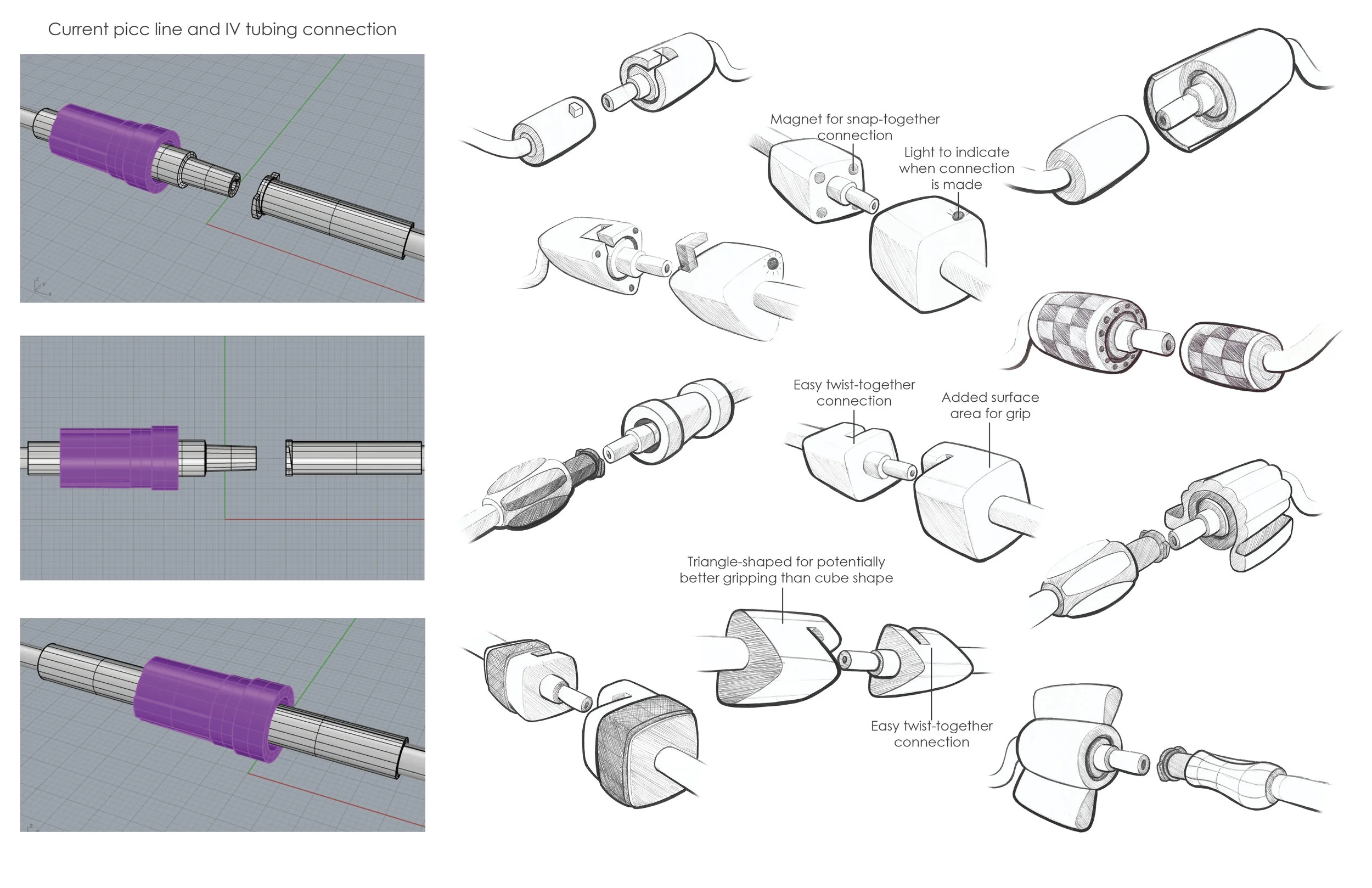 Current picc line and IV tubing connection

Magnet for snap-together connection

Light to indicate when connection is made

Easy twist-together connection

Added surface area for grip

Triangle-shaped for potentially better gripping than cube shape

Easy twist-together connection