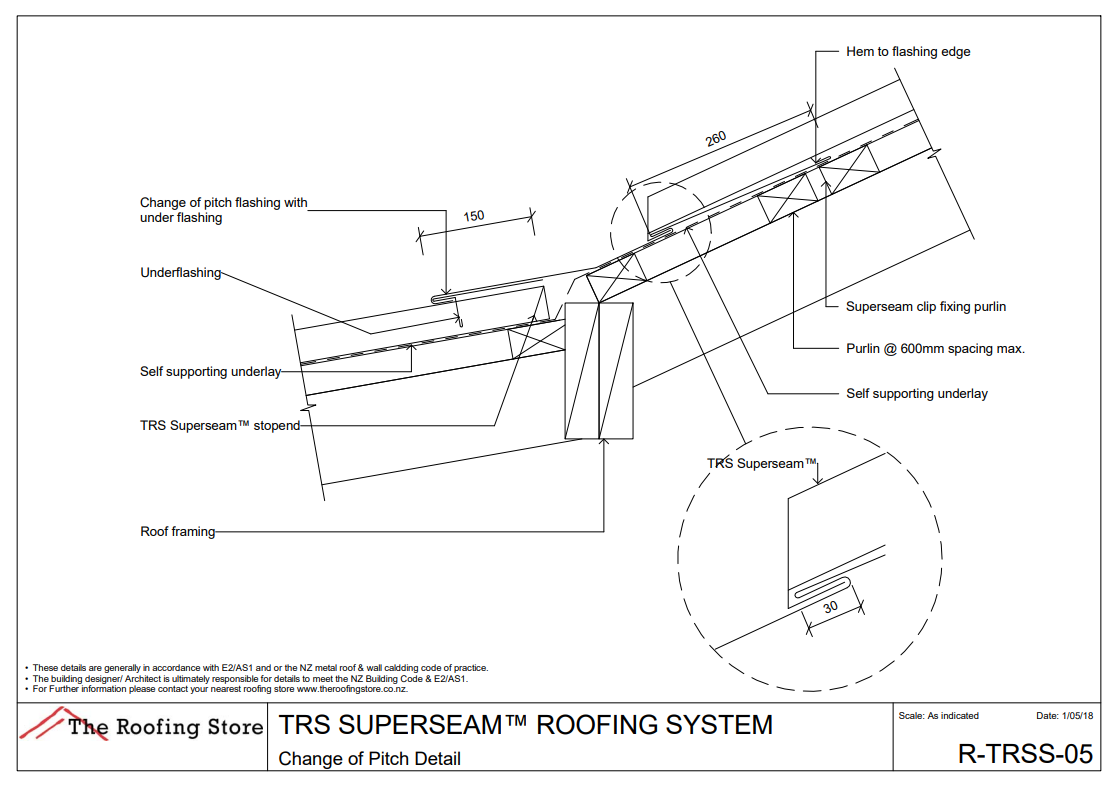 Hem to flashing edge

260

Change of pitch flashing with under flashing

150

Underflashing

Self supporting underlay

TRS Superseam™ stopend

Roof framing

Superseam clip fixing purlin

Purlin @ 600mm spacing max.

Self supporting underlay

TRS Superseam™

30

• These details are generally in accordance with E2/AS1 and or the NZ metal roof & wall caldding code of practice.
• The building designer/ Architect is ultimately responsible for details to meet the NZ Building Code & E2/AS1.
• For Further information please contact your nearest roofing store www.theroofingstore.co.nz.

The Roofing Store

TRS SUPERSEAM™ ROOFING SYSTEM

Change of Pitch Detail

Scale: As indicated

Date: 1/05/18

R-TRSS-05