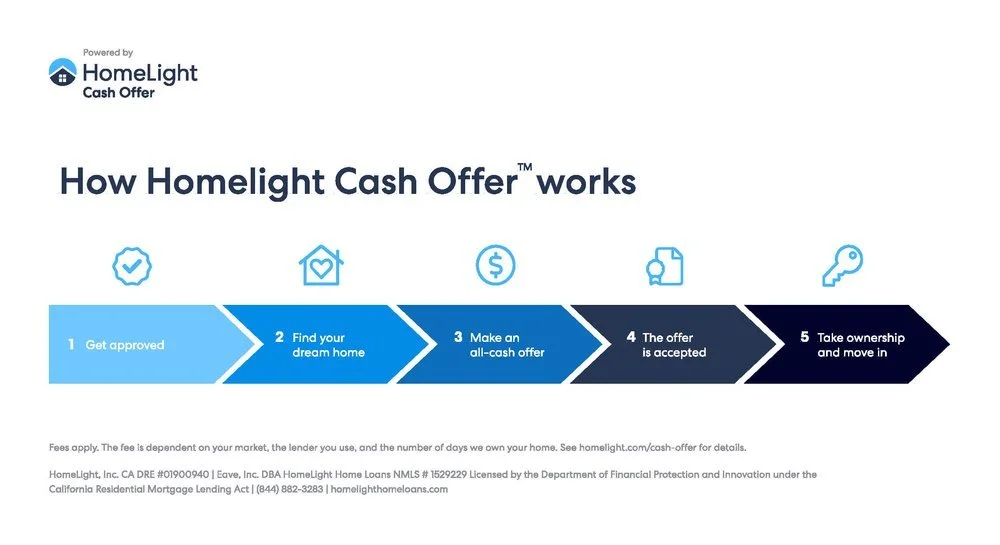 Powered by
HomeLight
Cash Offer

How Homelight Cash Offer™ works

1 Get approved

2 Find your dream home

3 Make an all-cash offer

4 The offer is accepted

5 Take ownership and move in

Fees apply. The fee is dependent on your market, the lender you use, and the number of days we own your home. See homelight.com/cash-offer for details.

HomeLight, Inc. CA DRE #01900940 | Eave, Inc. DBA HomeLight Home Loans NMLS # 1529229 Licensed by the Department of Financial Protection and Innovation under the California Residential Mortgage Lending Act | (844) 882-3283 | homelighthomeloans.com