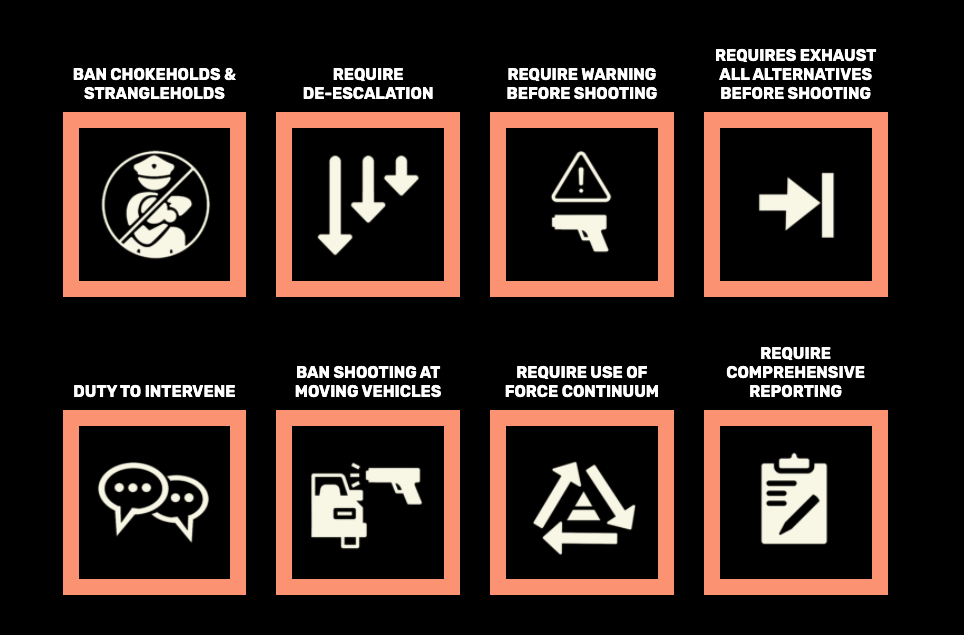 BAN CHOKEHOLDS & STRANGLEHOLDS

REQUIRE DE-ESCALATION

REQUIRE WARNING BEFORE SHOOTING

REQUIRES EXHAUST ALL ALTERNATIVES BEFORE SHOOTING

DUTY TO INTERVENE

BAN SHOOTING AT MOVING VEHICLES

REQUIRE USE OF FORCE CONTINUUM

REQUIRE COMPREHENSIVE REPORTING