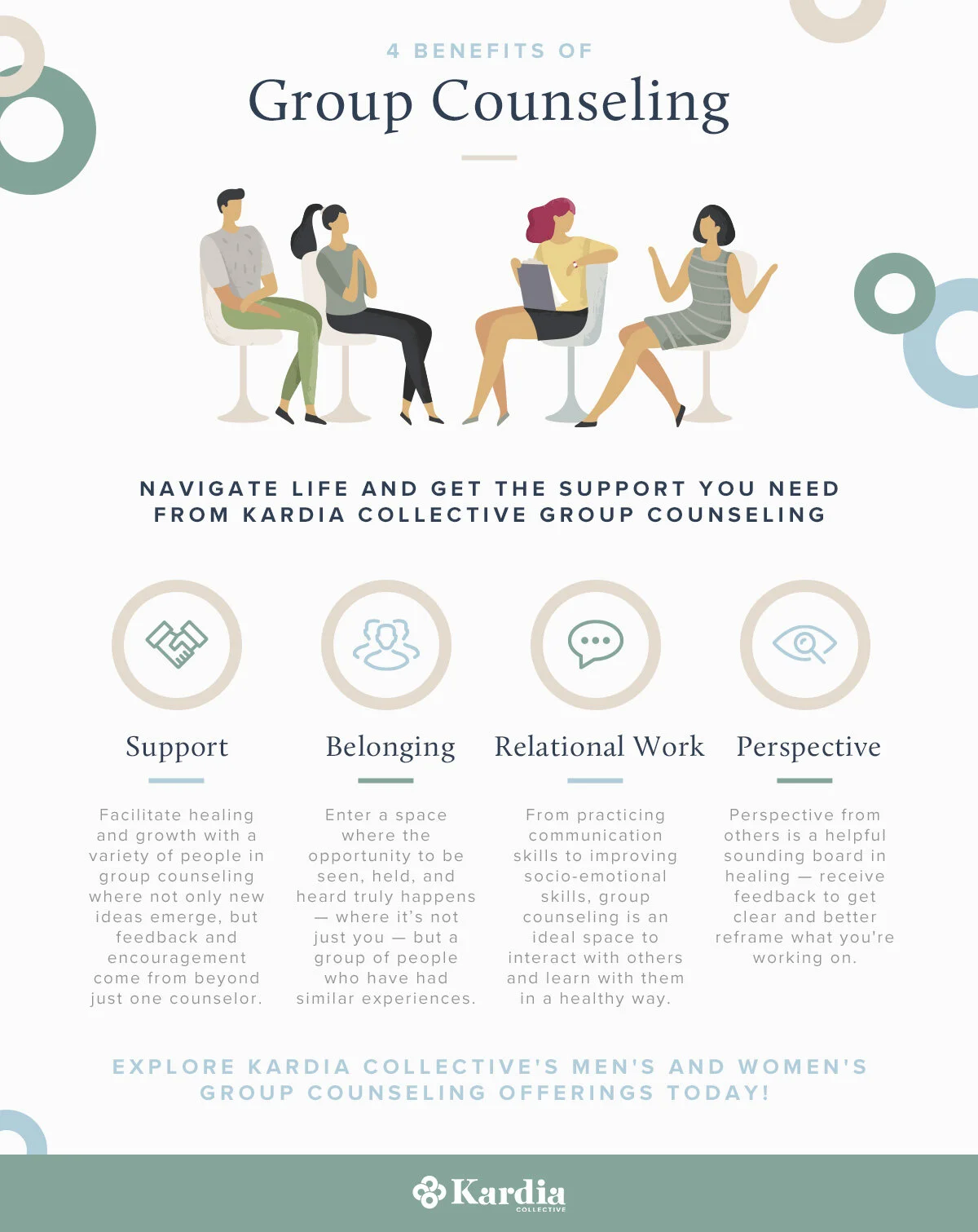 4 BENEFITS OF

Group Counseling

NAVIGATE LIFE AND GET THE SUPPORT YOU NEED FROM KARDIA COLLECTIVE GROUP COUNSELING

Support

Facilitate healing and growth with a variety of people in group counseling where not only new ideas emerge, but feedback and encouragement come from beyond just one counselor.

Belonging

Enter a space where the opportunity to be seen, held, and heard truly happens — where it's not just you — but a group of people who have had similar experiences.

Relational Work

From practicing communication skills to improving socio-emotional skills, group counseling is an ideal space to interact with others and learn with them in a healthy way.

Perspective

Perspective from others is a helpful sounding board in healing — receive feedback to get clear and better reframe what you're working on.

EXPLORE KARDIA COLLECTIVE'S MEN'S AND WOMEN'S GROUP COUNSELING OFFERINGS TODAY!

Kardia COLLECTIVE