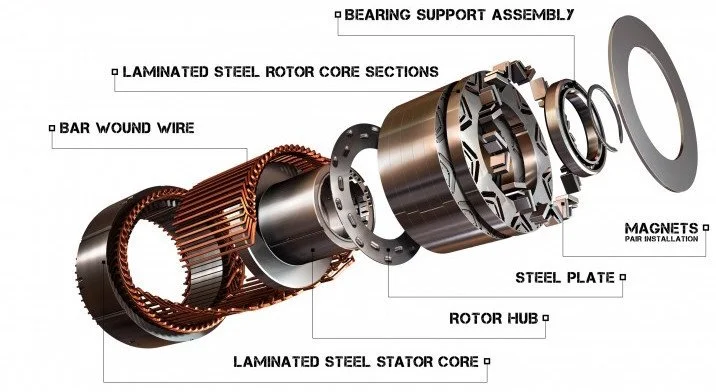 BEARING SUPPORT ASSEMBLY

LAMINATED STEEL ROTOR CORE SECTIONS

BAR WOUND WIRE

MAGNETS
PAIR INSTALLATION

STEEL PLATE

ROTOR HUB

LAMINATED STEEL STATOR CORE