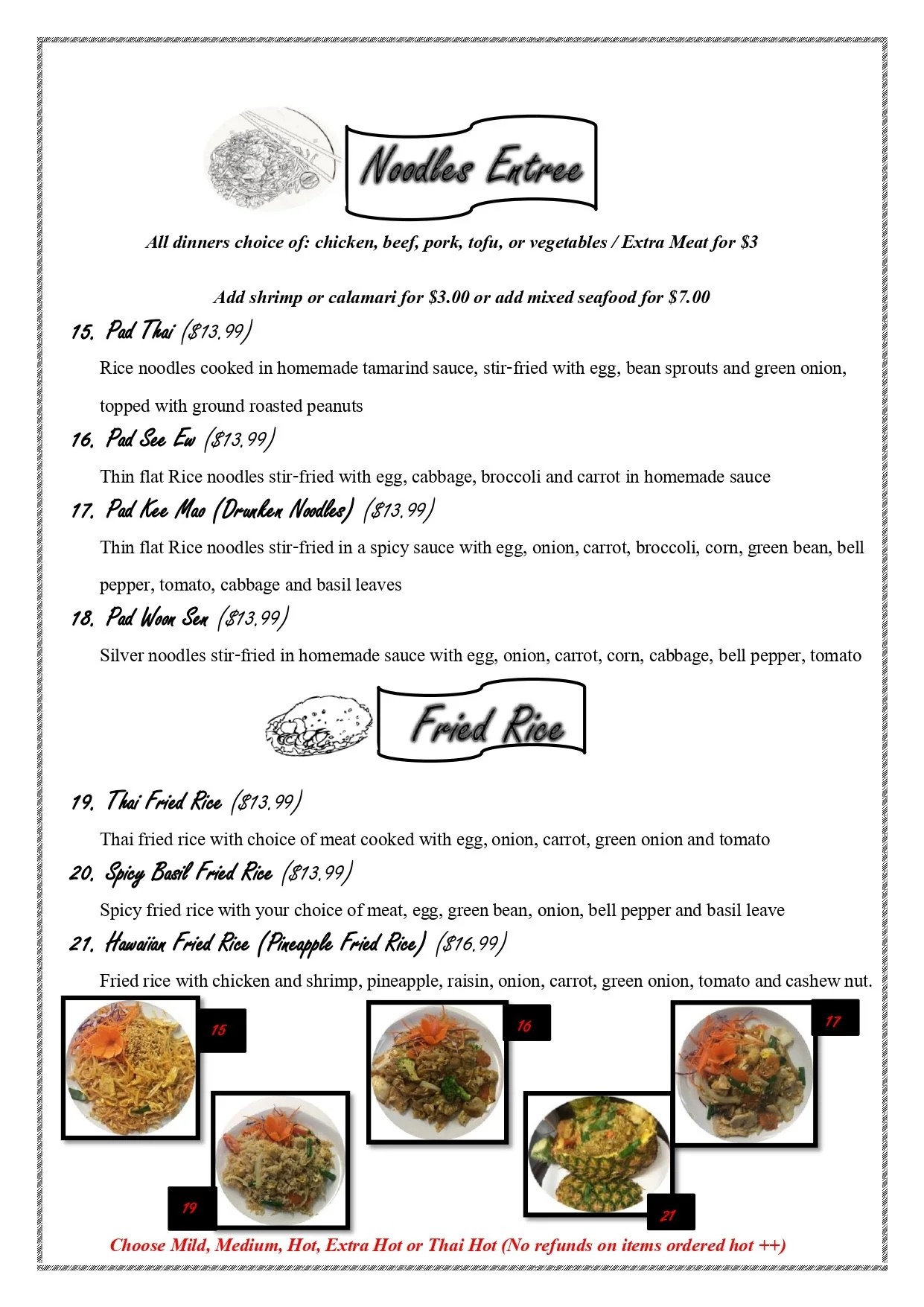 Noodles Entree

All dinners choice of: chicken, beef, pork, tofu, or vegetables / Extra Meat for $3

Add shrimp or calamari for $3.00 or add mixed seafood for $7.00

15. Pad Thai ($13.99)

Rice noodles cooked in homemade tamarind sauce, stir-fried with egg, bean sprouts and green onion, topped with ground roasted peanuts

16. Pad See Ew ($13.99)

Thin flat Rice noodles stir-fried with egg, cabbage, broccoli and carrot in homemade sauce

17. Pad Kee Mao (Drunken Noodles) ($13.99)

Thin flat Rice noodles stir-fried in a spicy sauce with egg, onion, carrot, broccoli, corn, green bean, bell pepper, tomato, cabbage and basil leaves

18. Pad Woon Sen ($13.99)

Silver noodles stir-fried in homemade sauce with egg, onion, carrot, corn, cabbage, bell pepper, tomato

Fried Rice

19. Thai Fried Rice ($13.99)

Thai fried rice with choice of meat cooked with egg, onion, carrot, green onion and tomato

20. Spicy Basil Fried Rice ($13.99)

Spicy fried rice with your choice of meat, egg, green bean, onion, bell pepper and basil leave

21. Hawaiian Fried Rice (Pineapple Fried Rice) ($16.99)

Fried rice with chicken and shrimp, pineapple, raisin, onion, carrot, green onion, tomato and cashew nut.

15

16

17

19

21

Choose Mild, Medium, Hot, Extra Hot or Thai Hot (No refunds on items ordered hot ++)