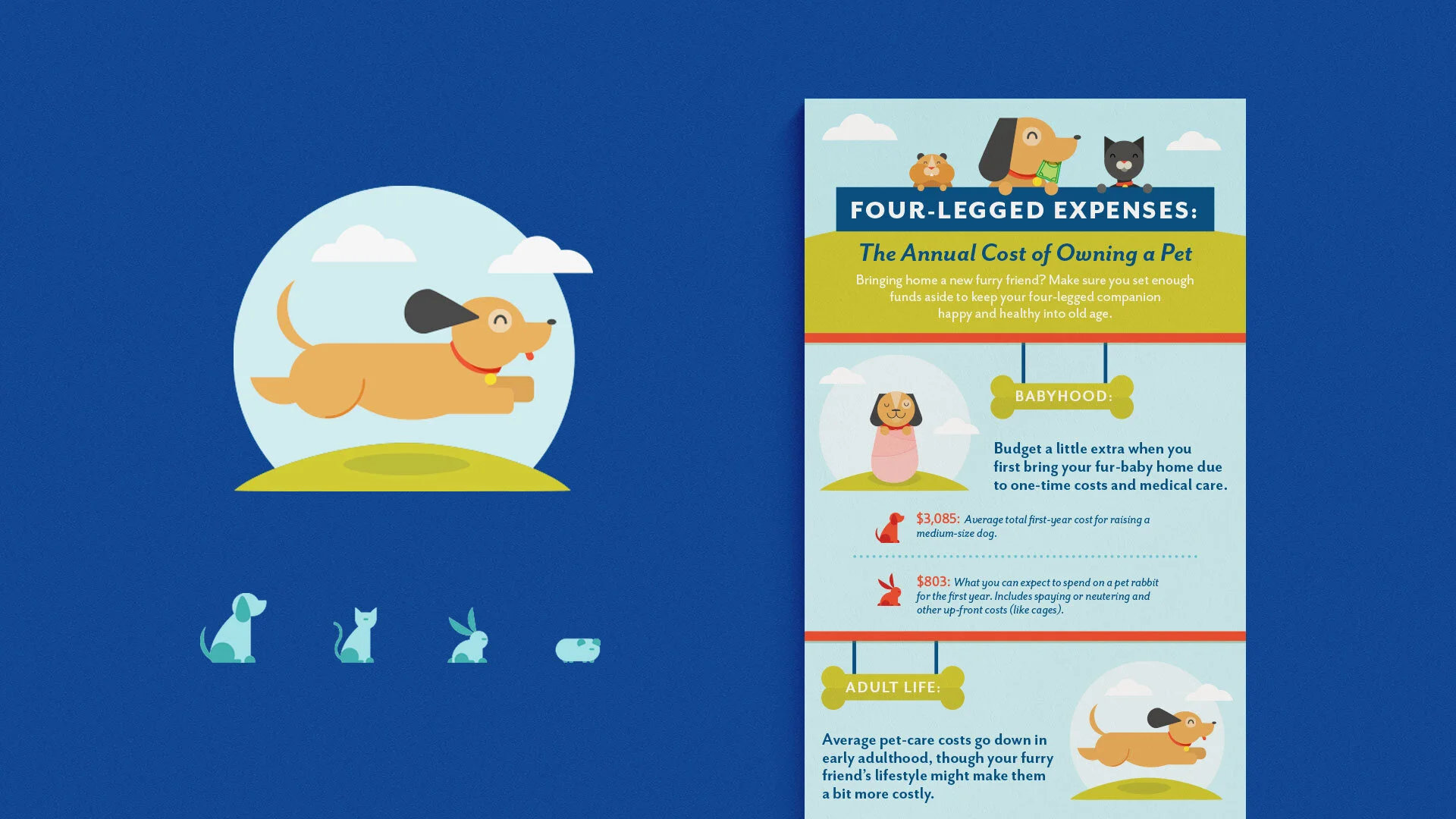 FOUR-LEGGED EXPENSES:

The Annual Cost of Owning a Pet

Bringing home a new furry friend? Make sure you set enough funds aside to keep your four-legged companion happy and healthy into old age.

BABYHOOD:

Budget a little extra when you first bring your fur-baby home due to one-time costs and medical care.

$3,085: Average total first-year cost for raising a medium-size dog.

$803: What you can expect to spend on a pet rabbit for the first year. Includes spaying or neutering and other up-front costs (like cages).

ADULT LIFE:

Average pet-care costs go down in early adulthood, though your furry friend's lifestyle might make them a bit more costly.