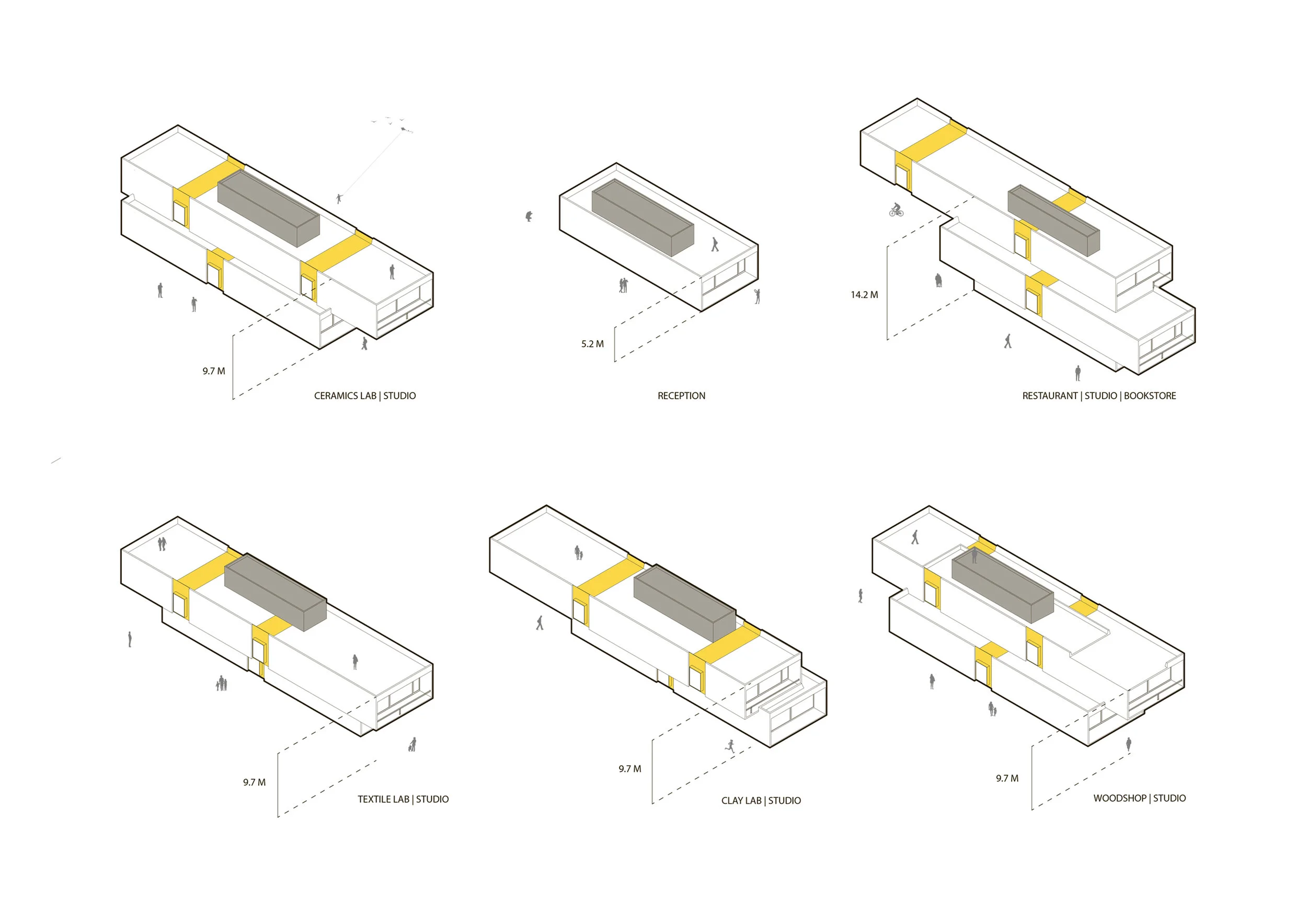 9.7 M

CERAMICS LAB | STUDIO

5.2 M

RECEPTION

14.2 M

RESTAURANT | STUDIO | BOOKSTORE

9.7 M

TEXTILE LAB | STUDIO

9.7 M

CLAY LAB | STUDIO

9.7 M

WOODSHOP | STUDIO