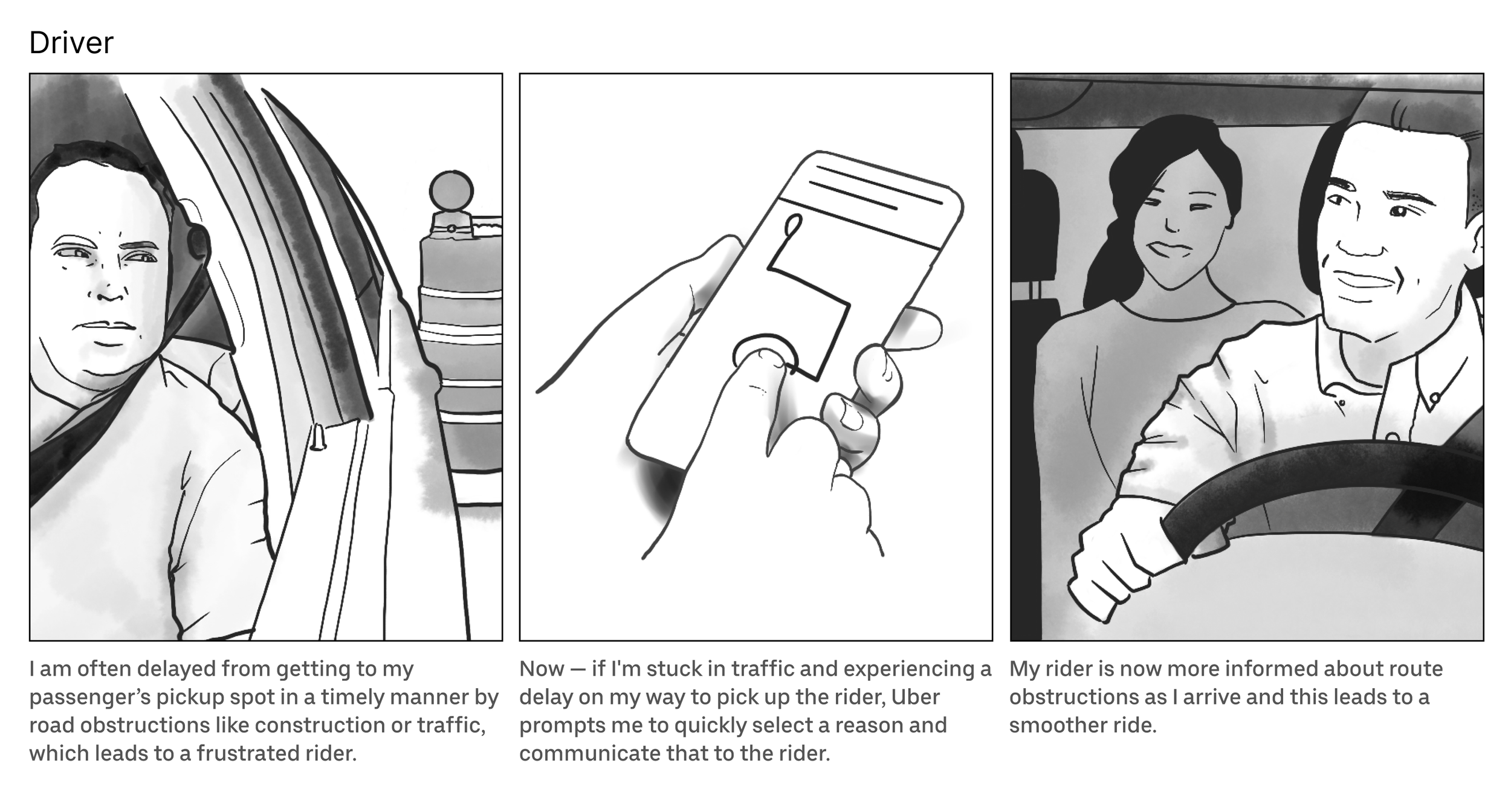 Driver

I am often delayed from getting to my passenger’s pickup spot in a timely manner by road obstructions like construction or traffic, which leads to a frustrated rider.

Now — if I'm stuck in traffic and experiencing a delay on my way to pick up the rider, Uber prompts me to quickly select a reason and communicate that to the rider.

My rider is now more informed about route obstructions as I arrive and this leads to a smoother ride.