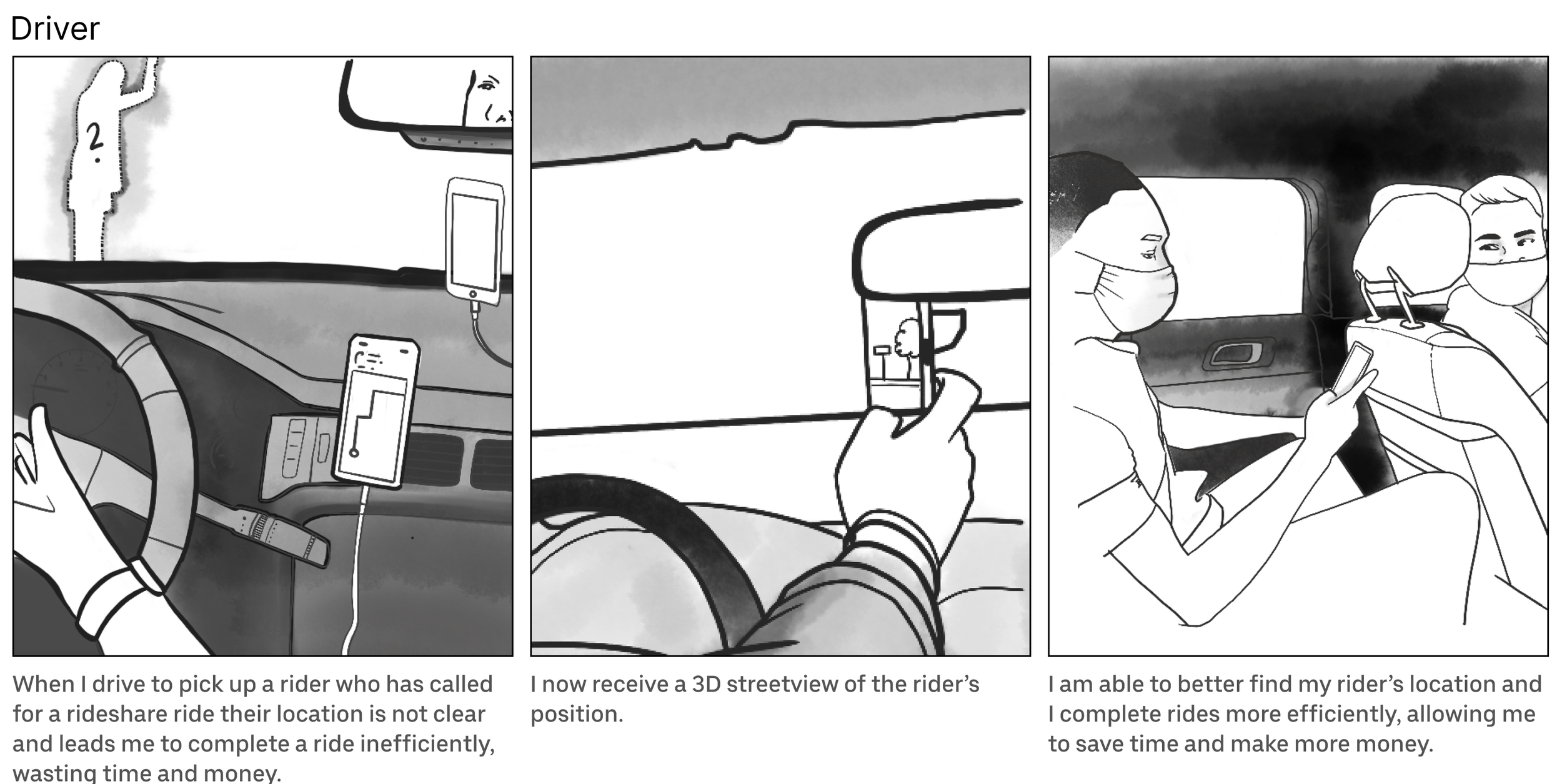 Driver

?

When I drive to pick up a rider who has called for a rideshare ride their location is not clear and leads me to complete a ride inefficiently, wasting time and money.

I now receive a 3D streetview of the rider's position.

I am able to better find my rider's location and I complete rides more efficiently, allowing me to save time and make more money.