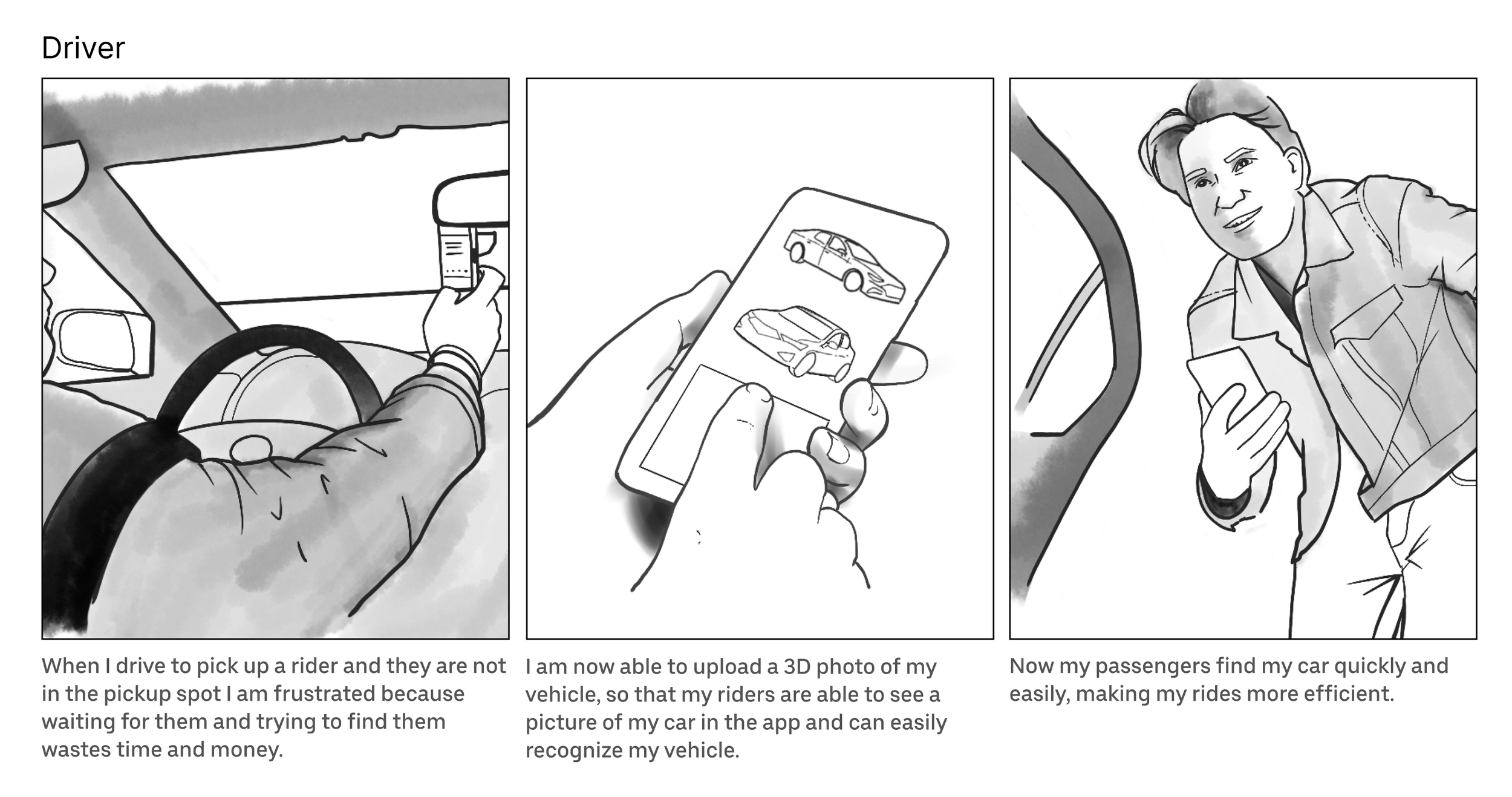 Driver

When I drive to pick up a rider and they are not in the pickup spot I am frustrated because waiting for them and trying to find them wastes time and money.

I am now able to upload a 3D photo of my vehicle, so that my riders are able to see a picture of my car in the app and can easily recognize my vehicle.

Now my passengers find my car quickly and easily, making my rides more efficient.