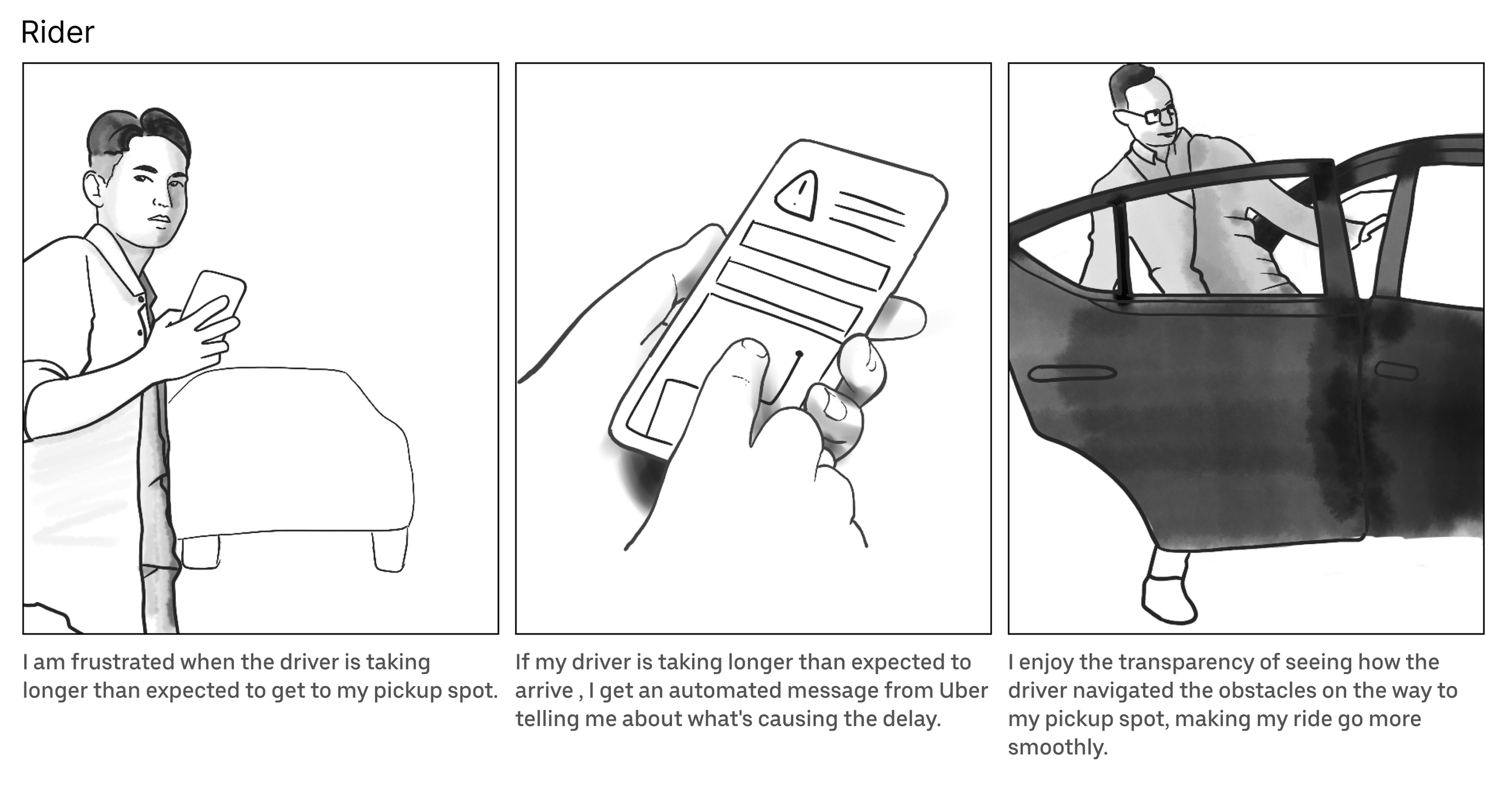 Rider

I am frustrated when the driver is taking longer than expected to get to my pickup spot.

If my driver is taking longer than expected to arrive , I get an automated message from Uber telling me about what's causing the delay.

I enjoy the transparency of seeing how the driver navigated the obstacles on the way to my pickup spot, making my ride go more smoothly.