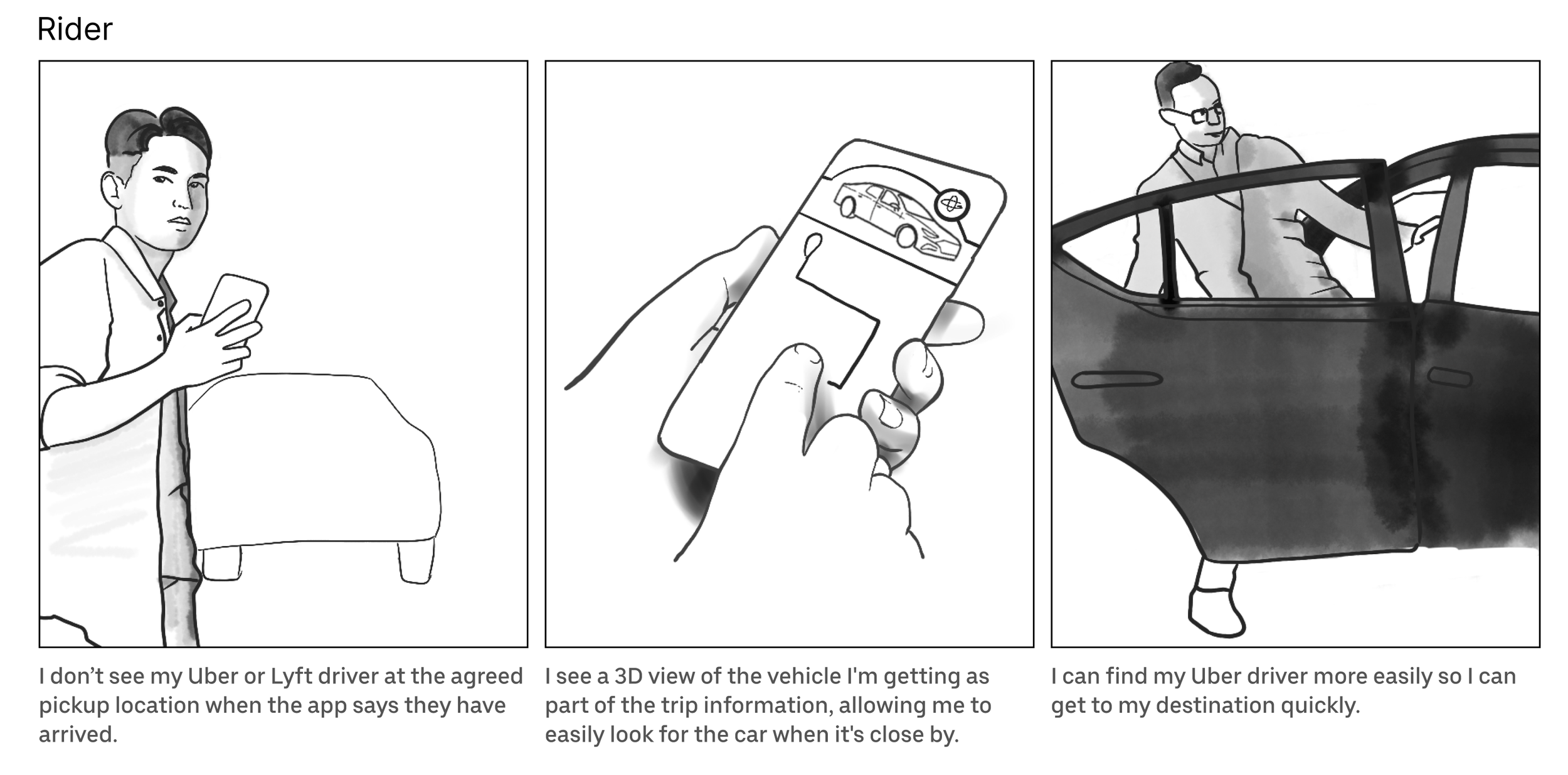 Rider

I don’t see my Uber or Lyft driver at the agreed pickup location when the app says they have arrived.

I see a 3D view of the vehicle I'm getting as part of the trip information, allowing me to easily look for the car when it's close by.

I can find my Uber driver more easily so I can get to my destination quickly.