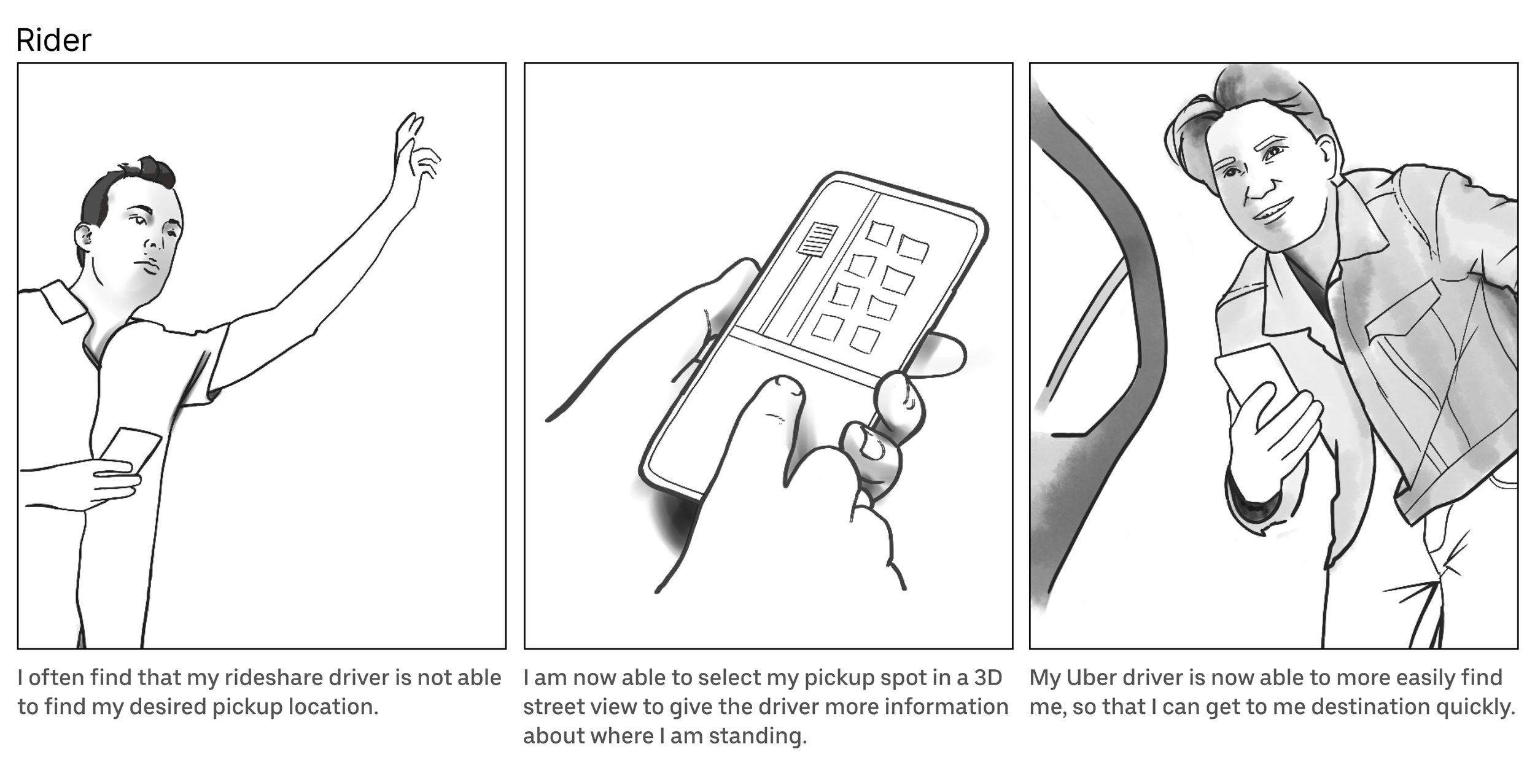 Rider

I often find that my rideshare driver is not able to find my desired pickup location.

I am now able to select my pickup spot in a 3D street view to give the driver more information about where I am standing.

My Uber driver is now able to more easily find me, so that I can get to me destination quickly.