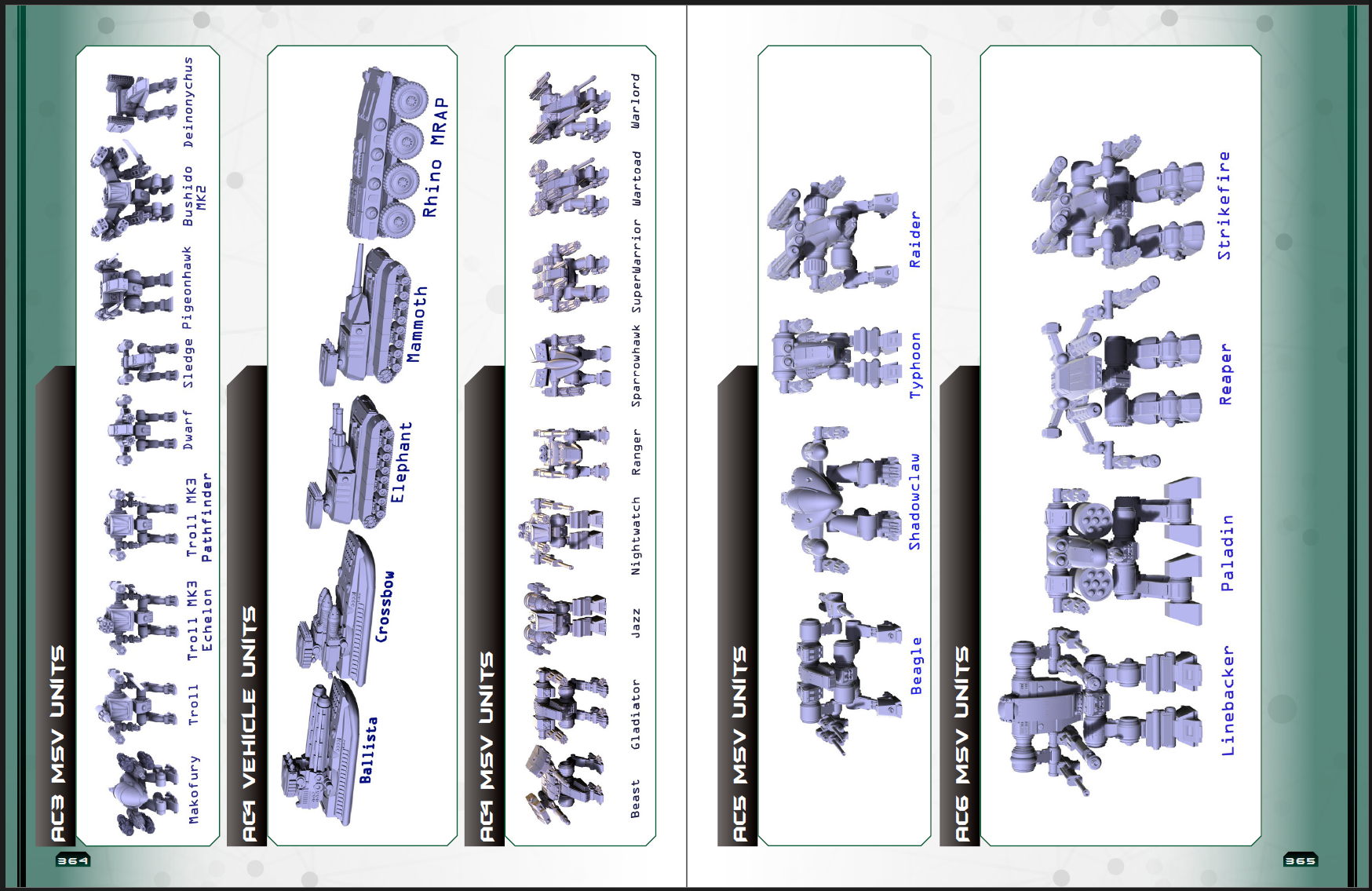 AC3 MSV UNITS

Makofury

Troll

Troll MK3 Echelon

Troll MK3 Pathfinder

Dwarf

Sledge

Pigeonhawk

Bushido MK2

Deinonychus

AC4 VEHICLE UNITS

Ballista

Crossbow

Elephant

Mammoth

Rhino MRAP

AC4 MSV UNITS

Beast

Gladiator

Jazz

Nightwatch

Ranger

Sparrowhawk

SuperWarrior

Wartoad

Warlord

364

AC5 MSV UNITS

Beagle

Shadowclaw

Typhoon

Raider

AC6 MSV UNITS

Linebacker

Paladin

Reaper

Strikefire

365