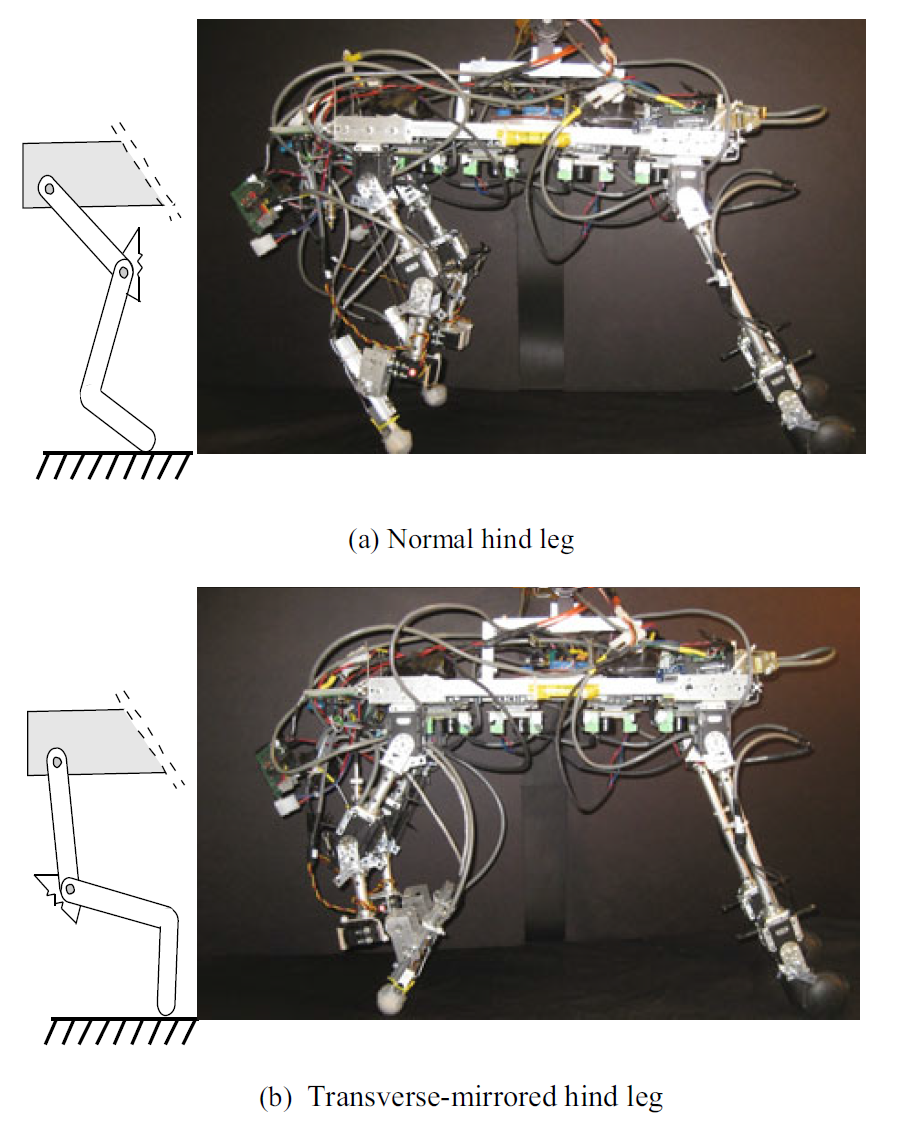 (a) Normal hind leg

(b) Transverse-mirrored hind leg