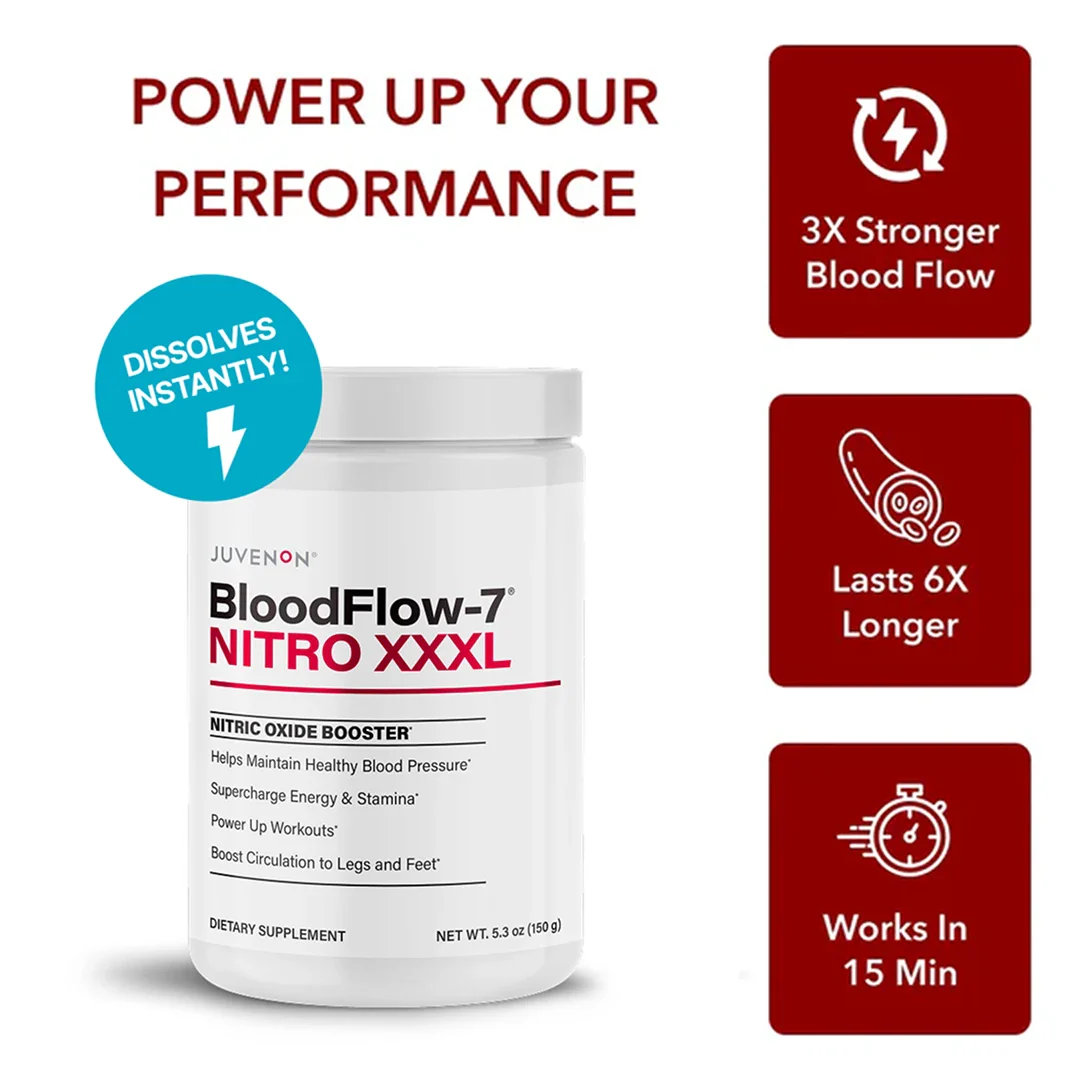 POWER UP YOUR PERFORMANCE

DISSOLVES INSTANTLY!

JUVENON®

BloodFlow-7®
NITRO XXXL

NITRIC OXIDE BOOSTER*

Helps Maintain Healthy Blood Pressure*

Supercharge Energy & Stamina*

Power Up Workouts*

Boost Circulation to Legs and Feet*

DIETARY SUPPLEMENT

NET WT. 5.3 oz (150 g)

3X Stronger Blood Flow

Lasts 6X Longer

Works In 15 Min