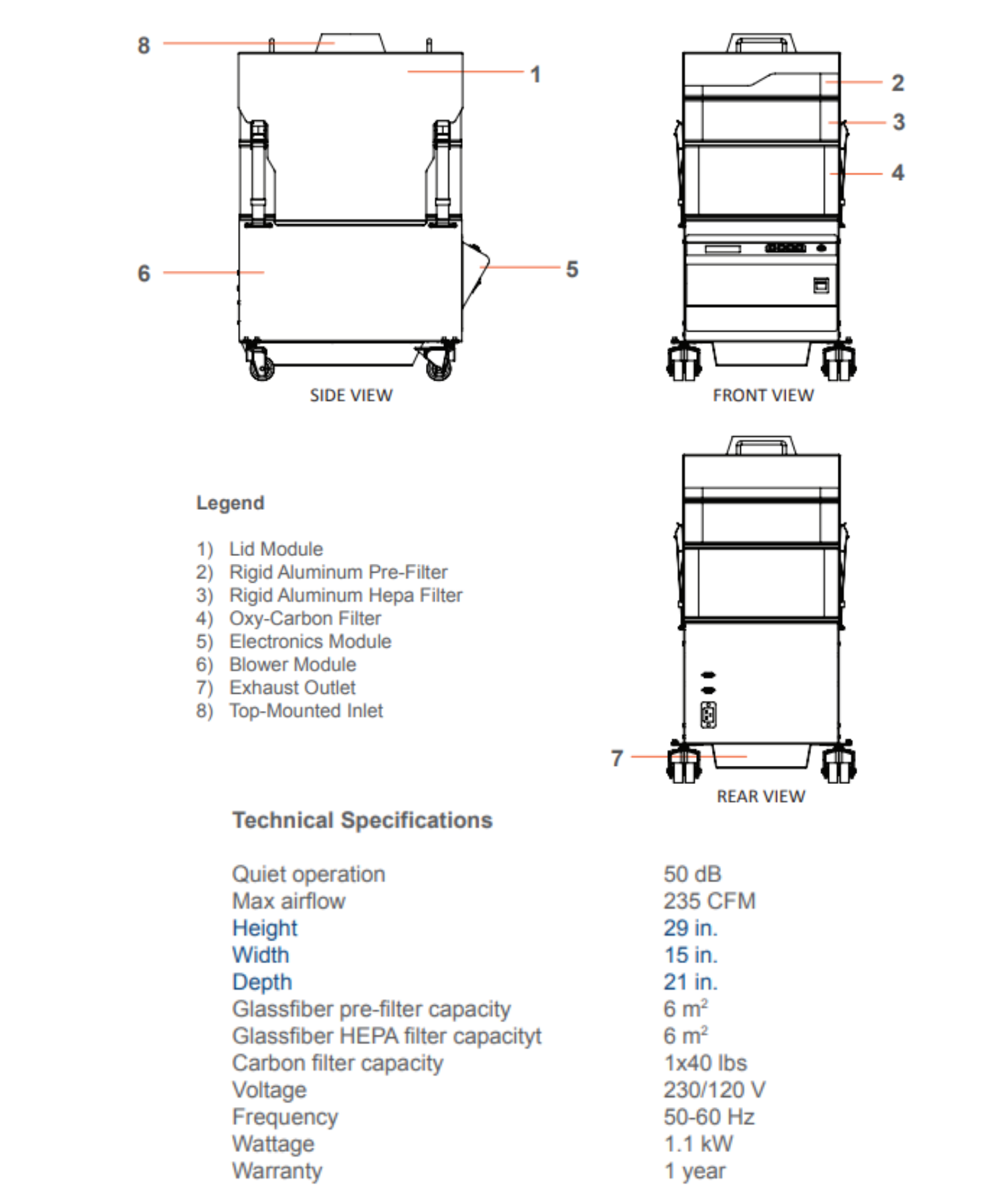 8

1

6

5

SIDE VIEW

2

3

4

FRONT VIEW

Legend

1) Lid Module
2) Rigid Aluminum Pre-Filter
3) Rigid Aluminum Hepa Filter
4) Oxy-Carbon Filter
5) Electronics Module
6) Blower Module
7) Exhaust Outlet
8) Top-Mounted Inlet

7

REAR VIEW

Technical Specifications

| | |
|---|---|
| Quiet operation | 50 dB |
| Max airflow | 235 CFM |
| Height | 29 in. |
| Width | 15 in. |
| Depth | 21 in. |
| Glassfiber pre-filter capacity | 6 $m^2$ |
| Glassfiber HEPA filter capacityt | 6 $m^2$ |
| Carbon filter capacity | 1x40 lbs |
| Voltage | 230/120 V |
| Frequency | 50-60 Hz |
| Wattage | 1.1 kW |
| Warranty | 1 year |