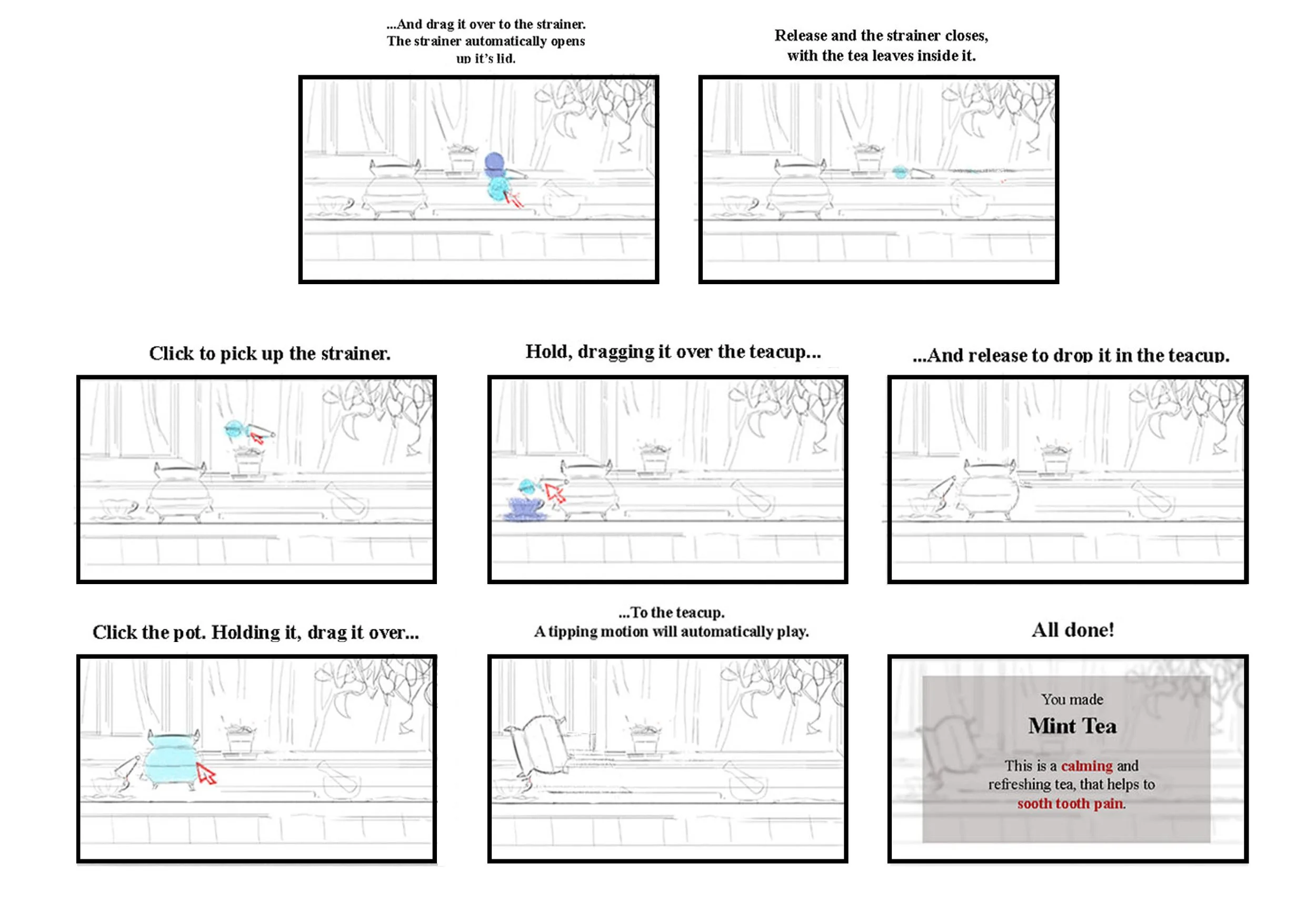 ...And drag it over to the strainer. The strainer automatically opens up it's lid.

Release and the strainer closes, with the tea leaves inside it.

Click to pick up the strainer.

Hold, dragging it over the teacup...

...And release to drop it in the teacup.

Click the pot. Holding it, drag it over...

...To the teacup. A tipping motion will automatically play.

All done!

You made

Mint Tea

This is a calming and refreshing tea, that helps to sooth tooth pain.