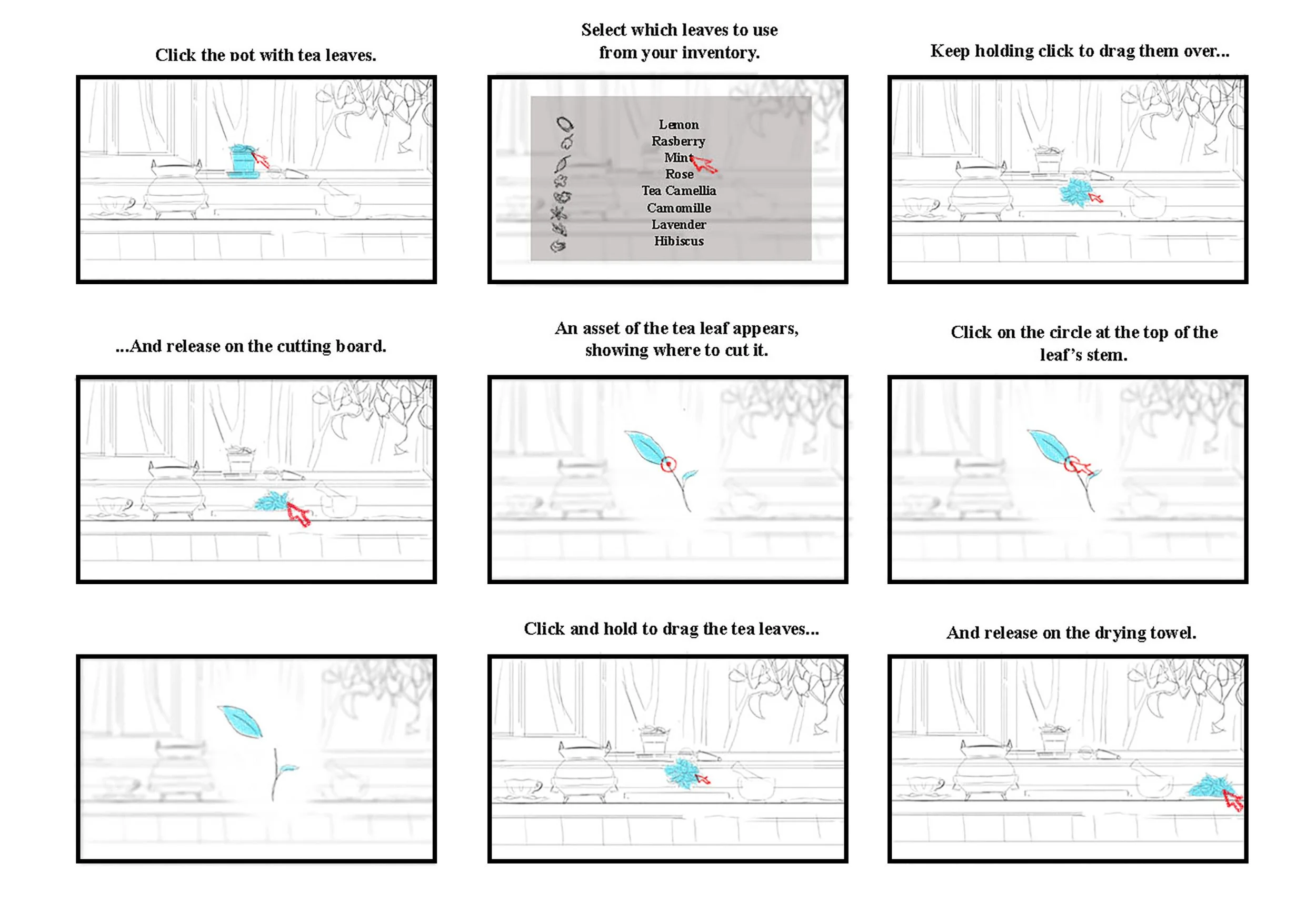 Click the pot with tea leaves.

Select which leaves to use from your inventory.

Lemon
Rasberry
Mint
Rose
Tea Camellia
Camomille
Lavender
Hibiscus

Keep holding click to drag them over...

...And release on the cutting board.

An asset of the tea leaf appears, showing where to cut it.

Click on the circle at the top of the leaf's stem.

Click and hold to drag the tea leaves...

And release on the drying towel.