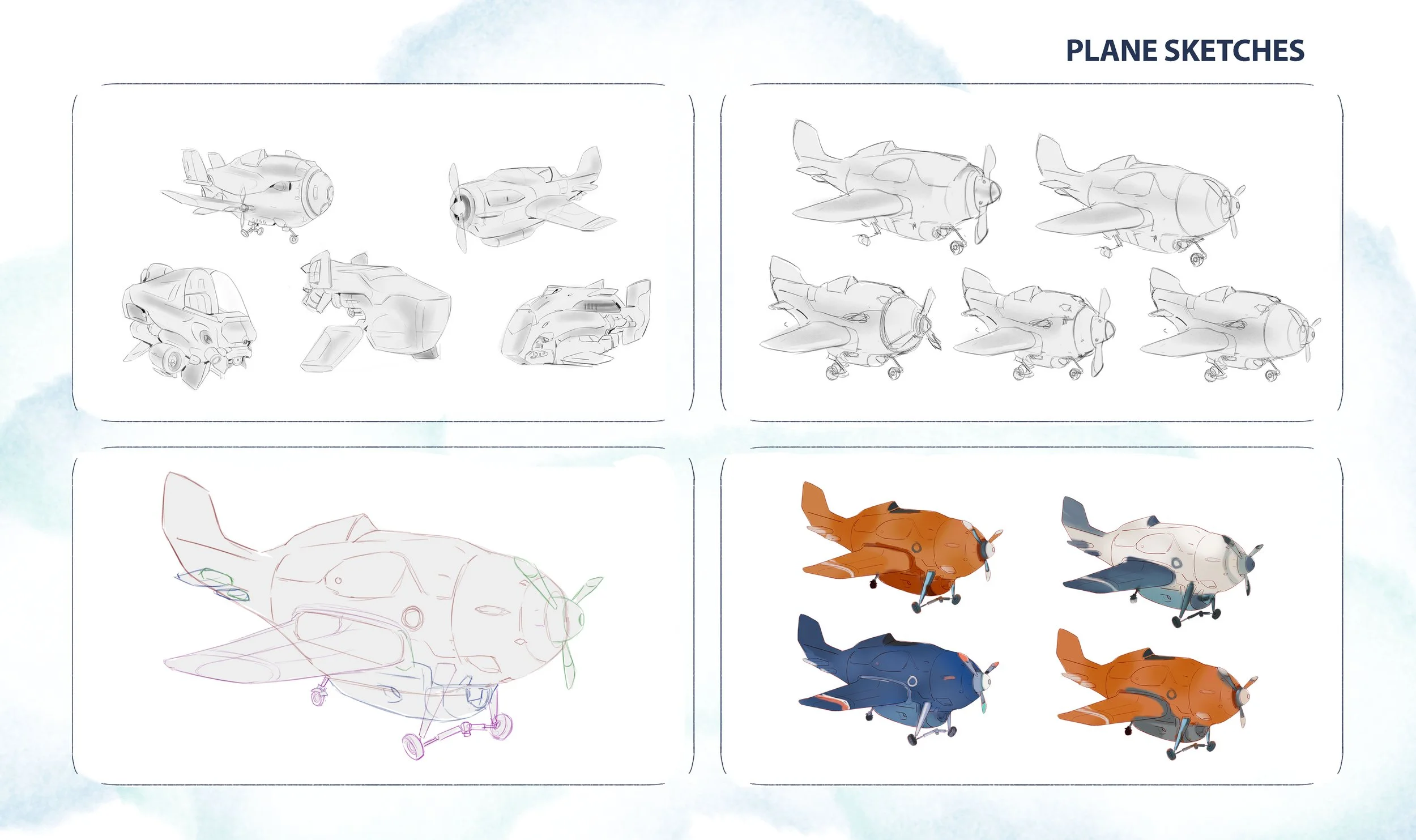 PLANE SKETCHES