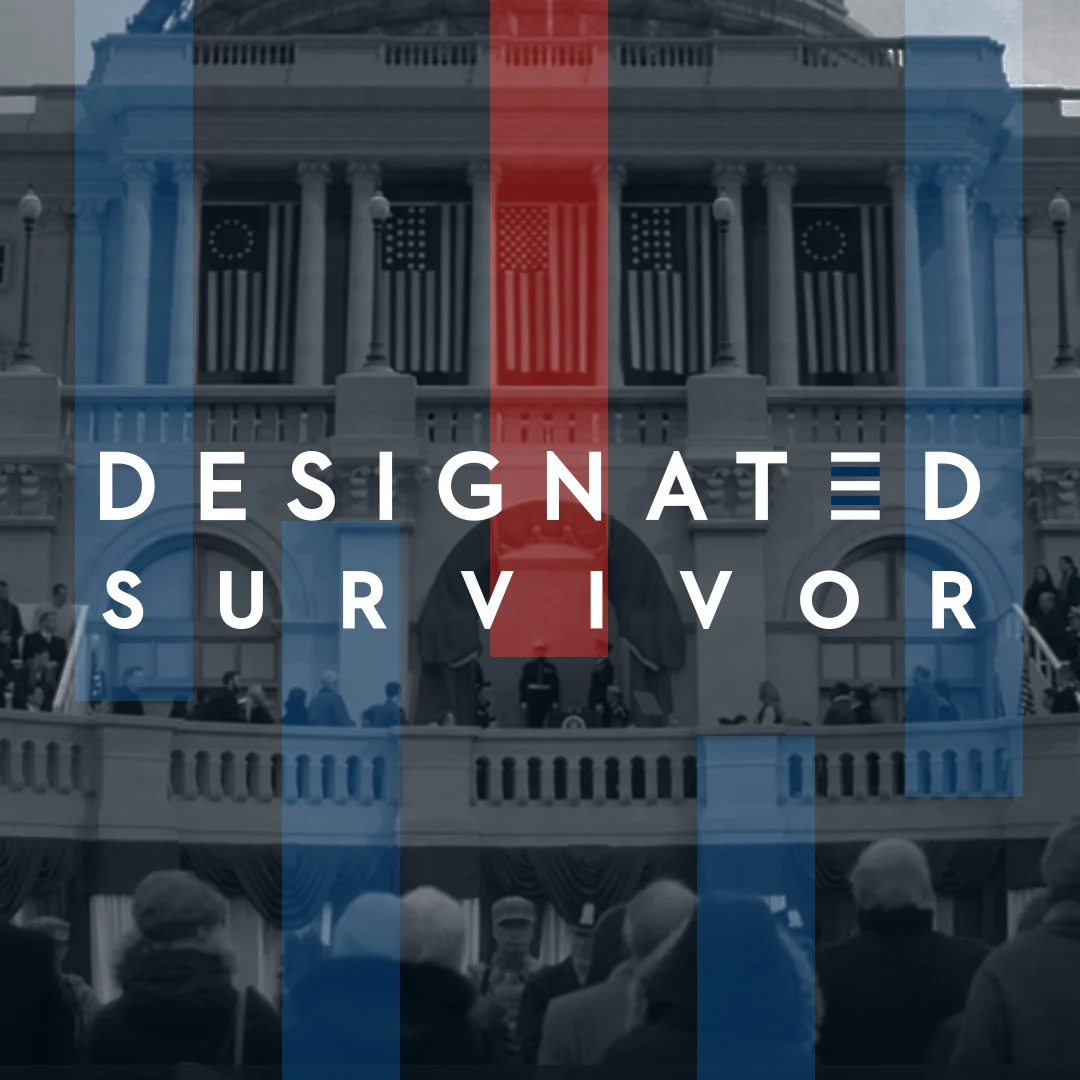 DESIGNATED
SURVIVOR