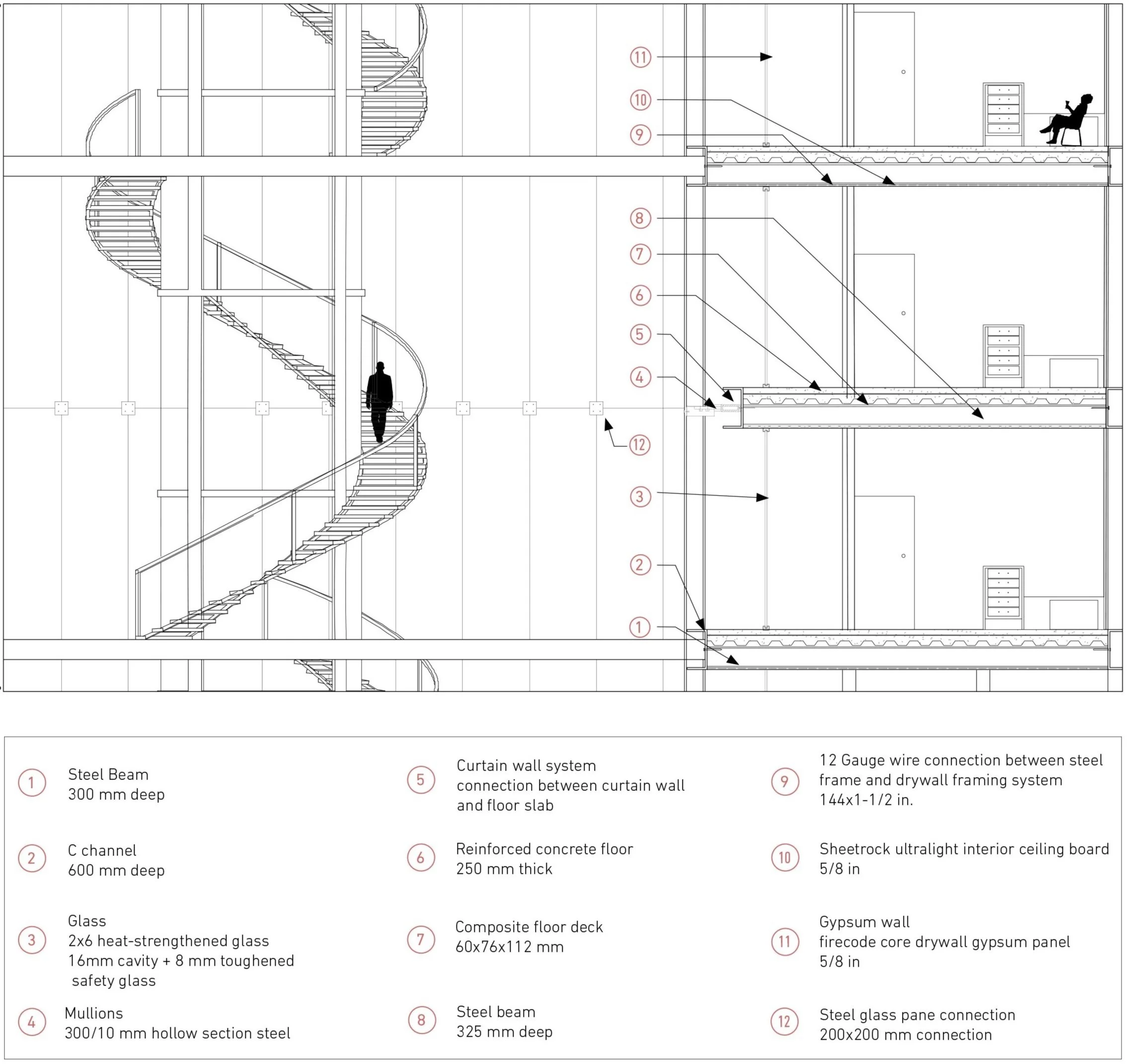 11
10
9
8
7
6
5
4
12
3
2
1

1 Steel Beam
300 mm deep

2 C channel
600 mm deep

3 Glass
2x6 heat-strengthened glass
16mm cavity + 8 mm toughened
safety glass

4 Mullions
300/10 mm hollow section steel

5 Curtain wall system
connection between curtain wall
and floor slab

6 Reinforced concrete floor
250 mm thick

7 Composite floor deck
60x76x112 mm

8 Steel beam
325 mm deep

9 12 Gauge wire connection between steel
frame and drywall framing system
144x1-1/2 in.

10 Sheetrock ultralight interior ceiling board
5/8 in

11 Gypsum wall
firecode core drywall gypsum panel
5/8 in

12 Steel glass pane connection
200x200 mm connection