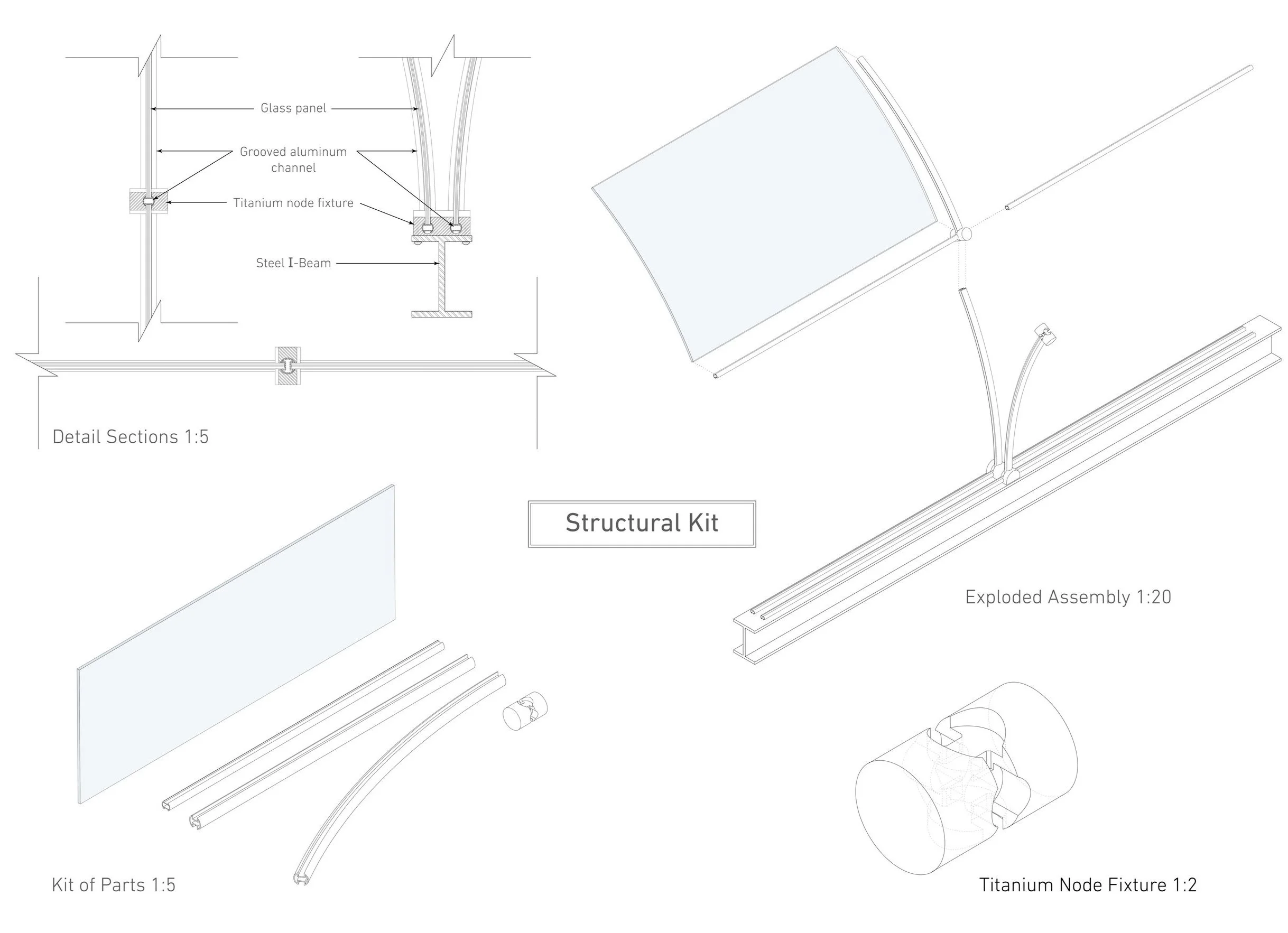 Glass panel

Grooved aluminum channel

Titanium node fixture

Steel I-Beam

Detail Sections 1:5

Structural Kit

Exploded Assembly 1:20

Kit of Parts 1:5

Titanium Node Fixture 1:2