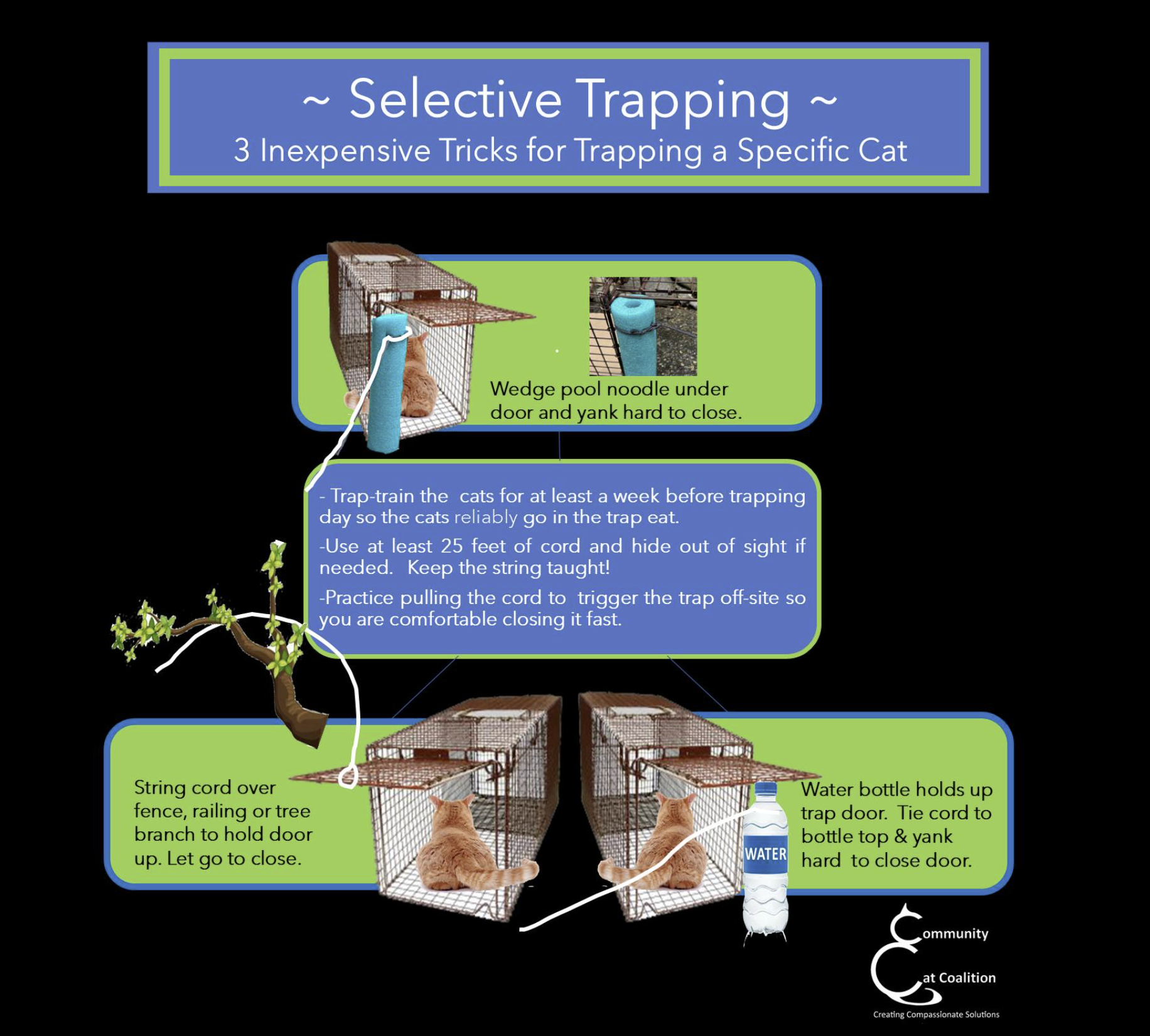 ~ Selective Trapping ~
3 Inexpensive Tricks for Trapping a Specific Cat

Wedge pool noodle under door and yank hard to close.

- Trap-train the cats for at least a week before trapping day so the cats reliably go in the trap eat.

-Use at least 25 feet of cord and hide out of sight if needed. Keep the string taught!

-Practice pulling the cord to trigger the trap off-site so you are comfortable closing it fast.

String cord over fence, railing or tree branch to hold door up. Let go to close.

WATER

Water bottle holds up trap door. Tie cord to bottle top & yank hard to close door.

Community Cat Coalition
Creating Compassionate Solutions