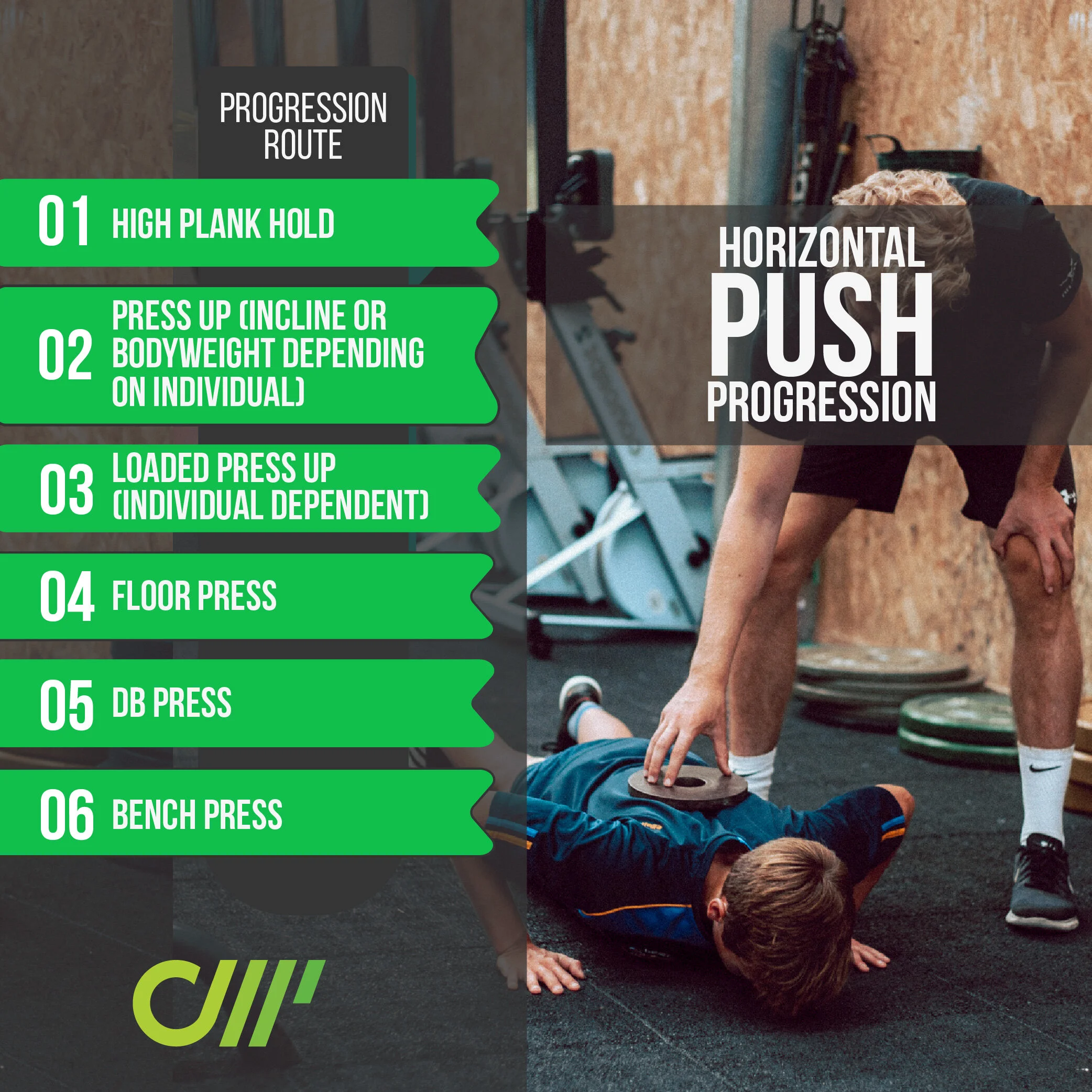 PROGRESSION ROUTE

01 HIGH PLANK HOLD

02 PRESS UP (INCLINE OR BODYWEIGHT DEPENDING ON INDIVIDUAL)

03 LOADED PRESS UP (INDIVIDUAL DEPENDENT)

04 FLOOR PRESS

05 DB PRESS

06 BENCH PRESS

HORIZONTAL PUSH PROGRESSION