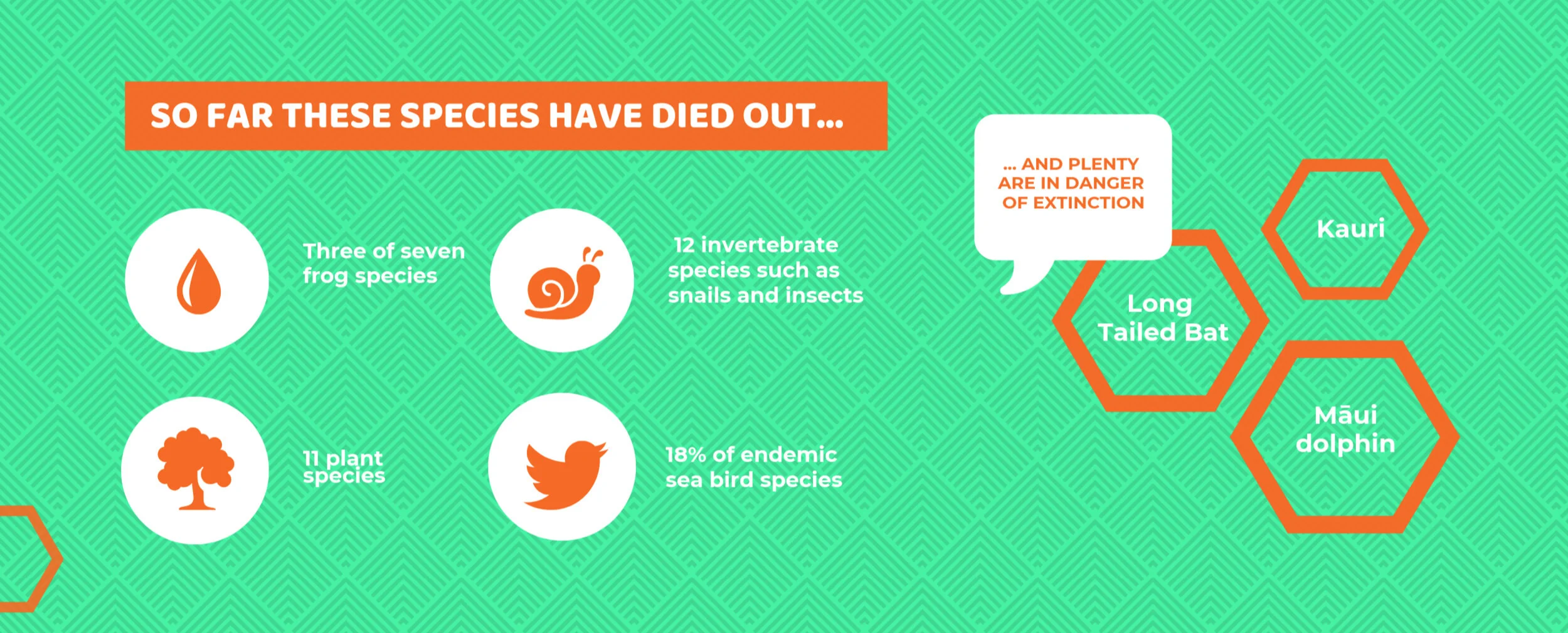 SO FAR THESE SPECIES HAVE DIED OUT...

Three of seven frog species

12 invertebrate species such as snails and insects

11 plant species

18% of endemic sea bird species

... AND PLENTY ARE IN DANGER OF EXTINCTION

Kauri

Long Tailed Bat

Māui dolphin